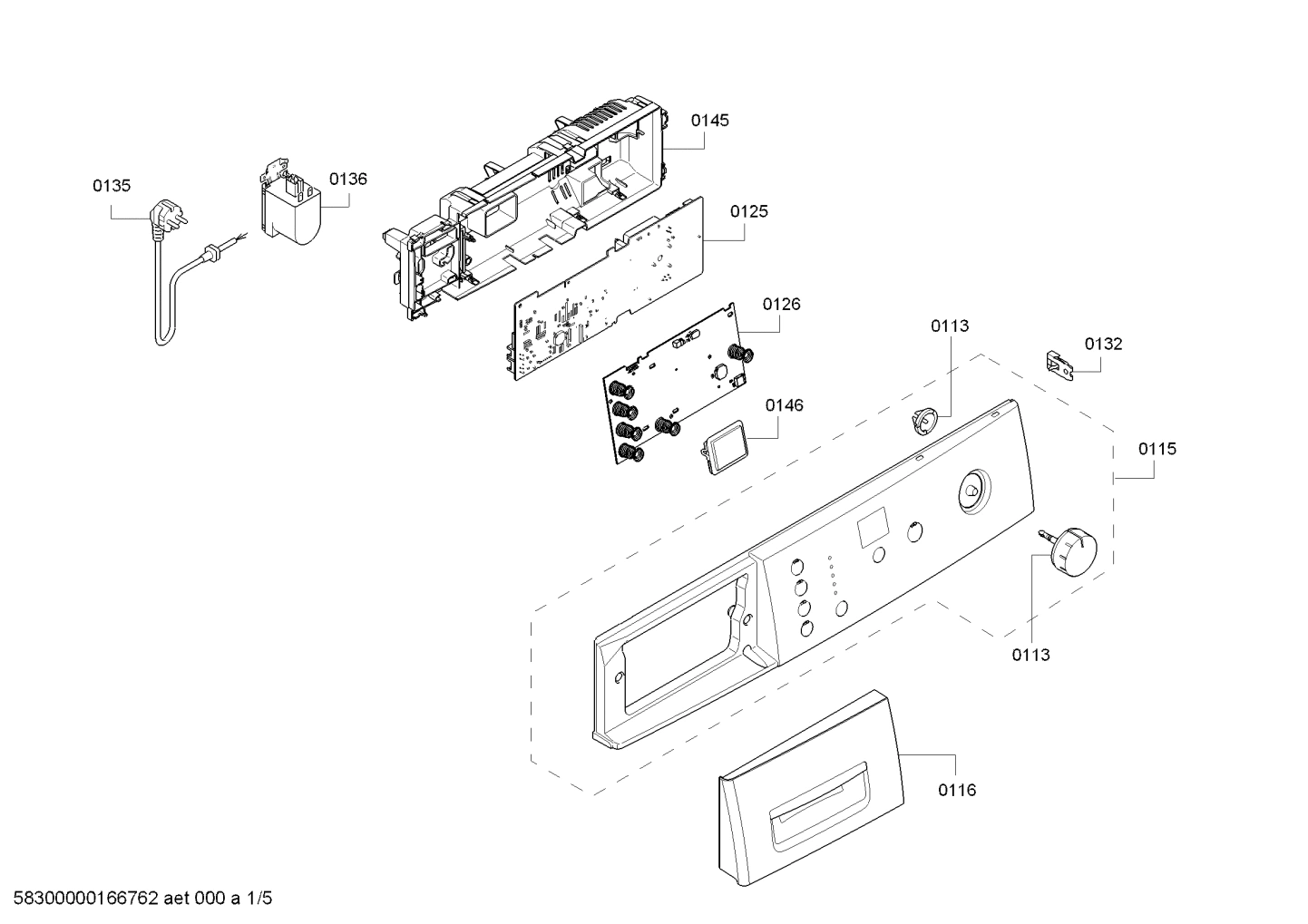 0145

0135

0136

0125

0126

0113

0132

0146

0115

0113

0116

58300000166762 aet 000 a 1/5