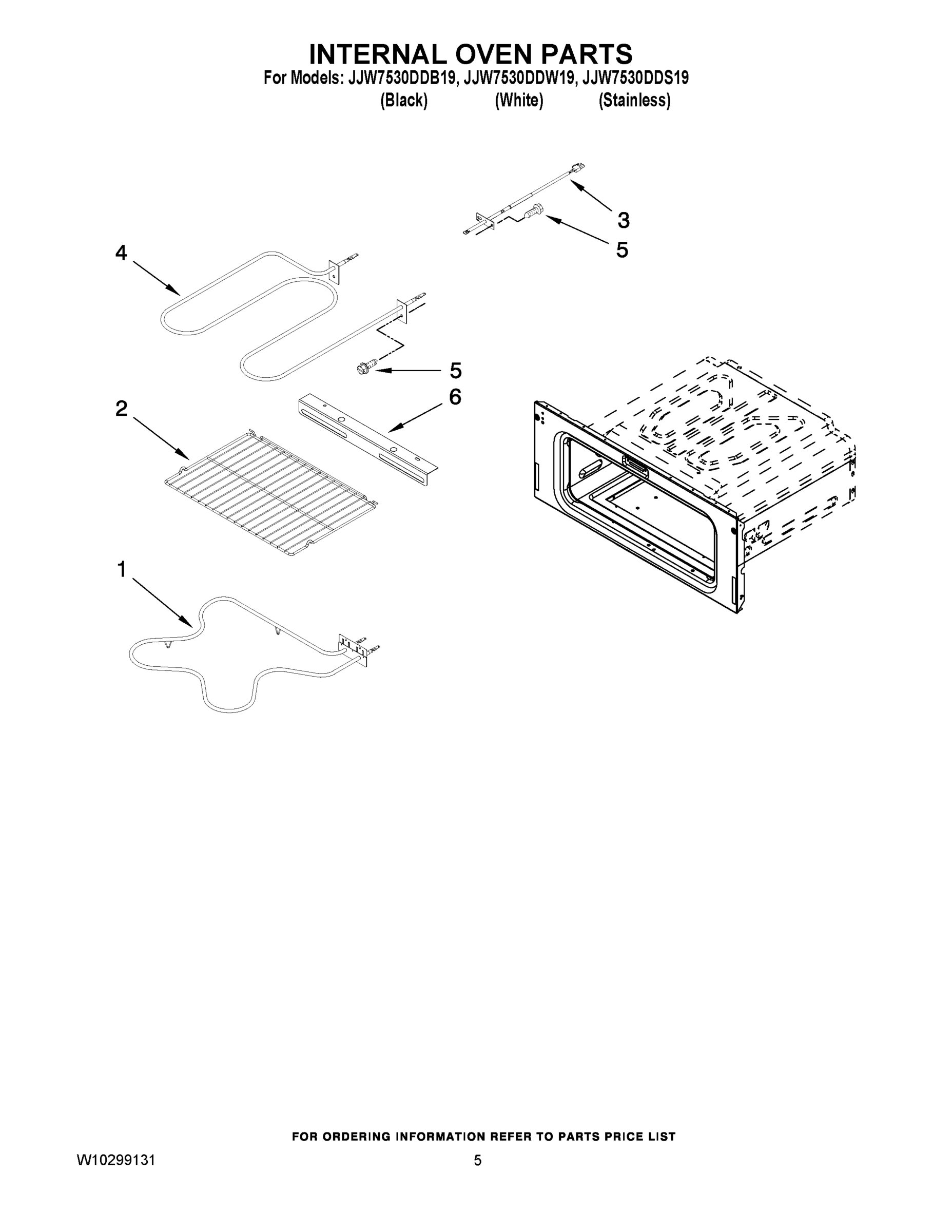 INTERNAL OVEN PARTS

For Models: JJW7530DDB19, JJW7530DDW19, JJW7530DDS19
(Black) (White) (Stainless)

3

5

4

5

6

2

1

FOR ORDERING INFORMATION REFER TO PARTS PRICE LIST

W10299131

5