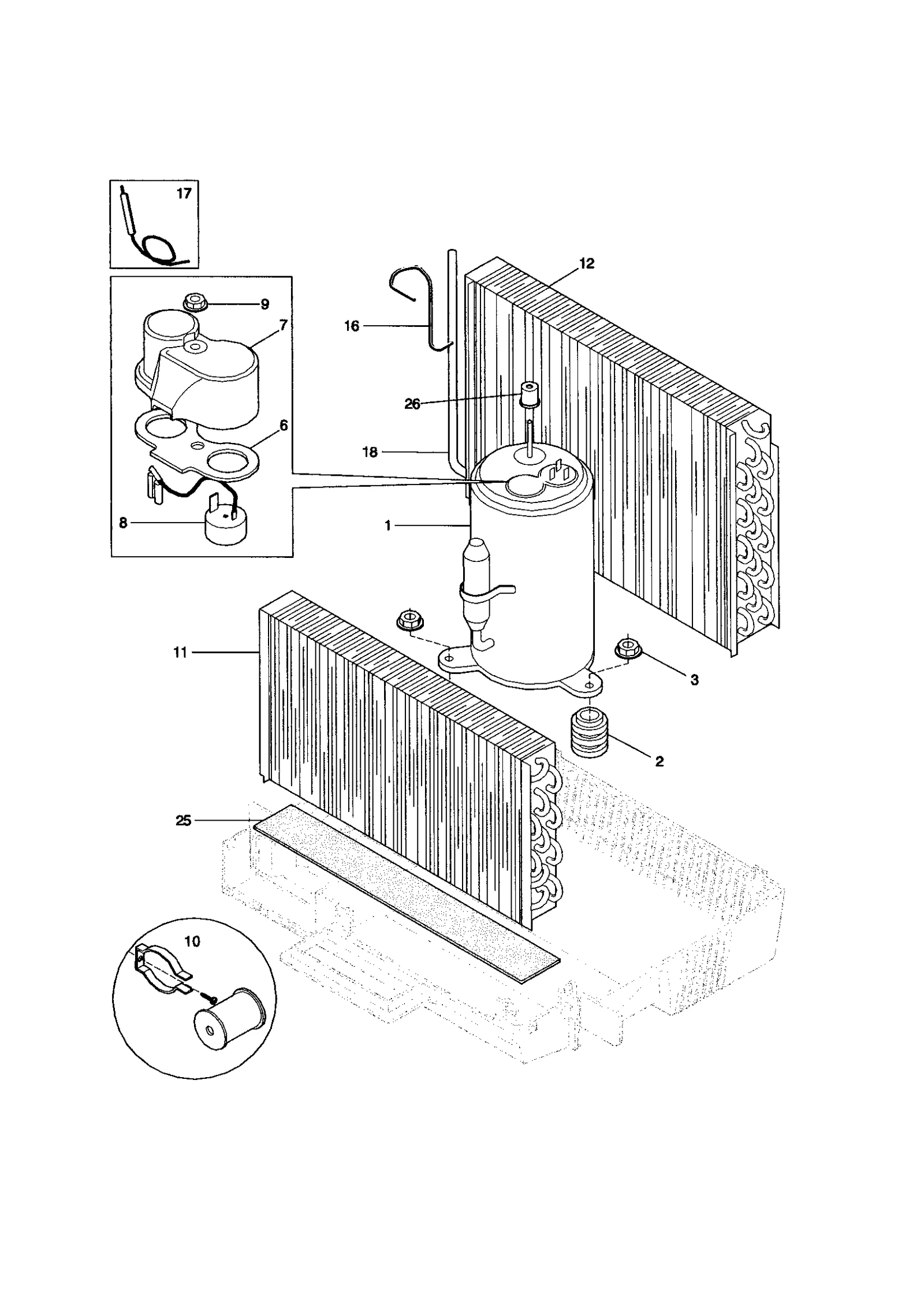 17
12
9
7
16
26
6
18
8
1
11
3
2
25
10