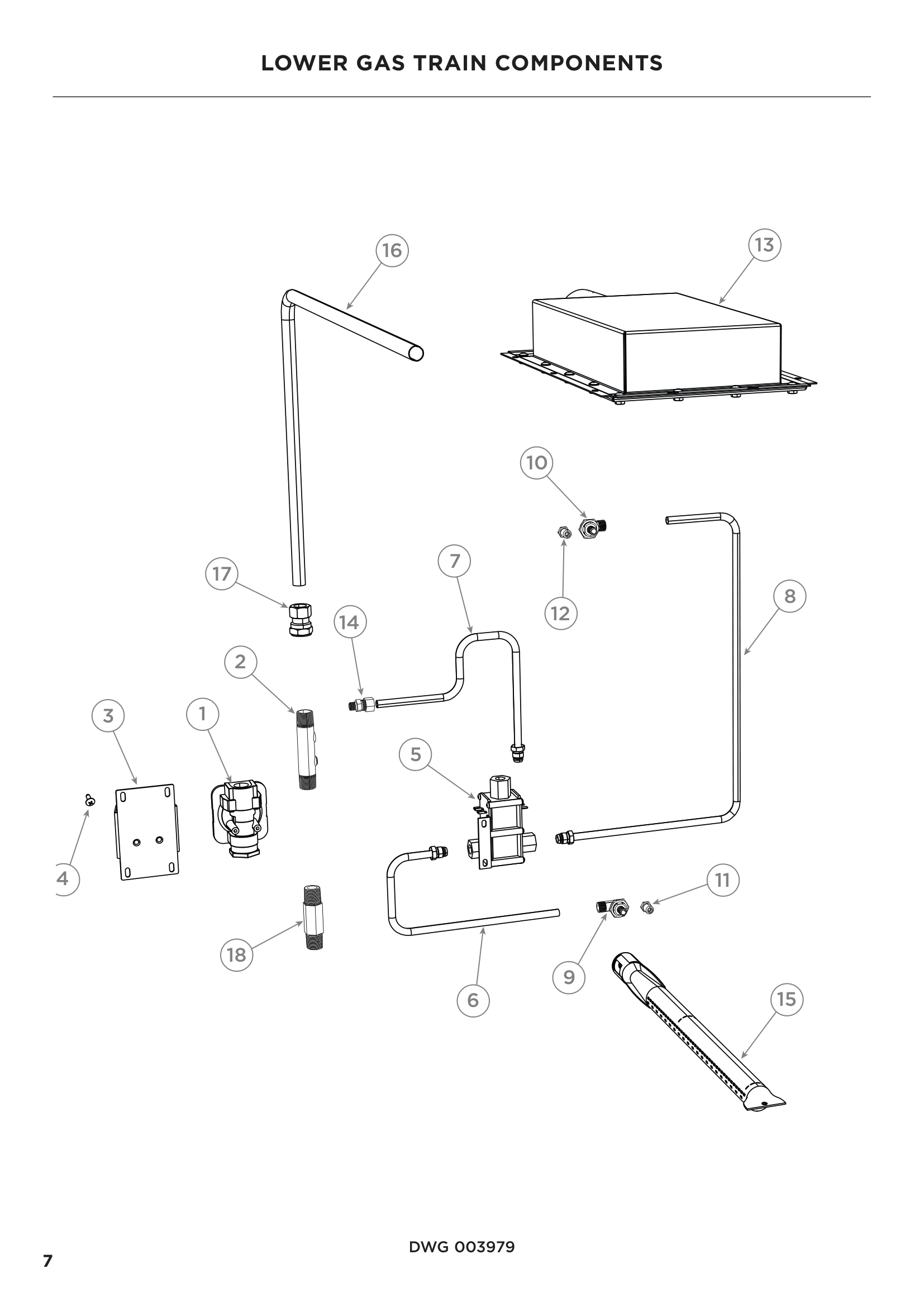 LOWER GAS TRAIN COMPONENTS

16

13

10

17

7

12

8

14

2

3

1

5

4

11

18

9

6

15

DWG 003979

7