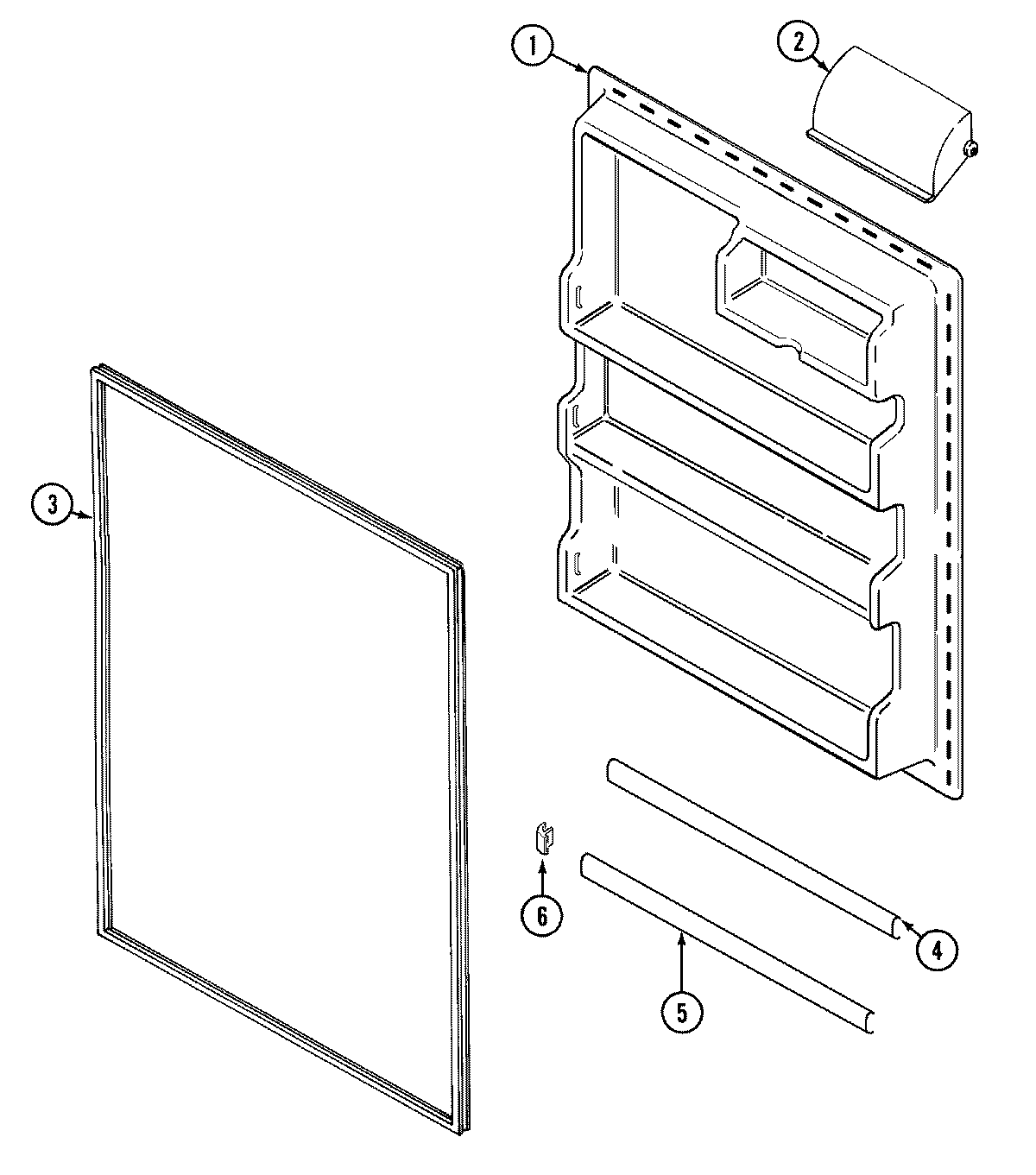 1
2
3
6
4
5