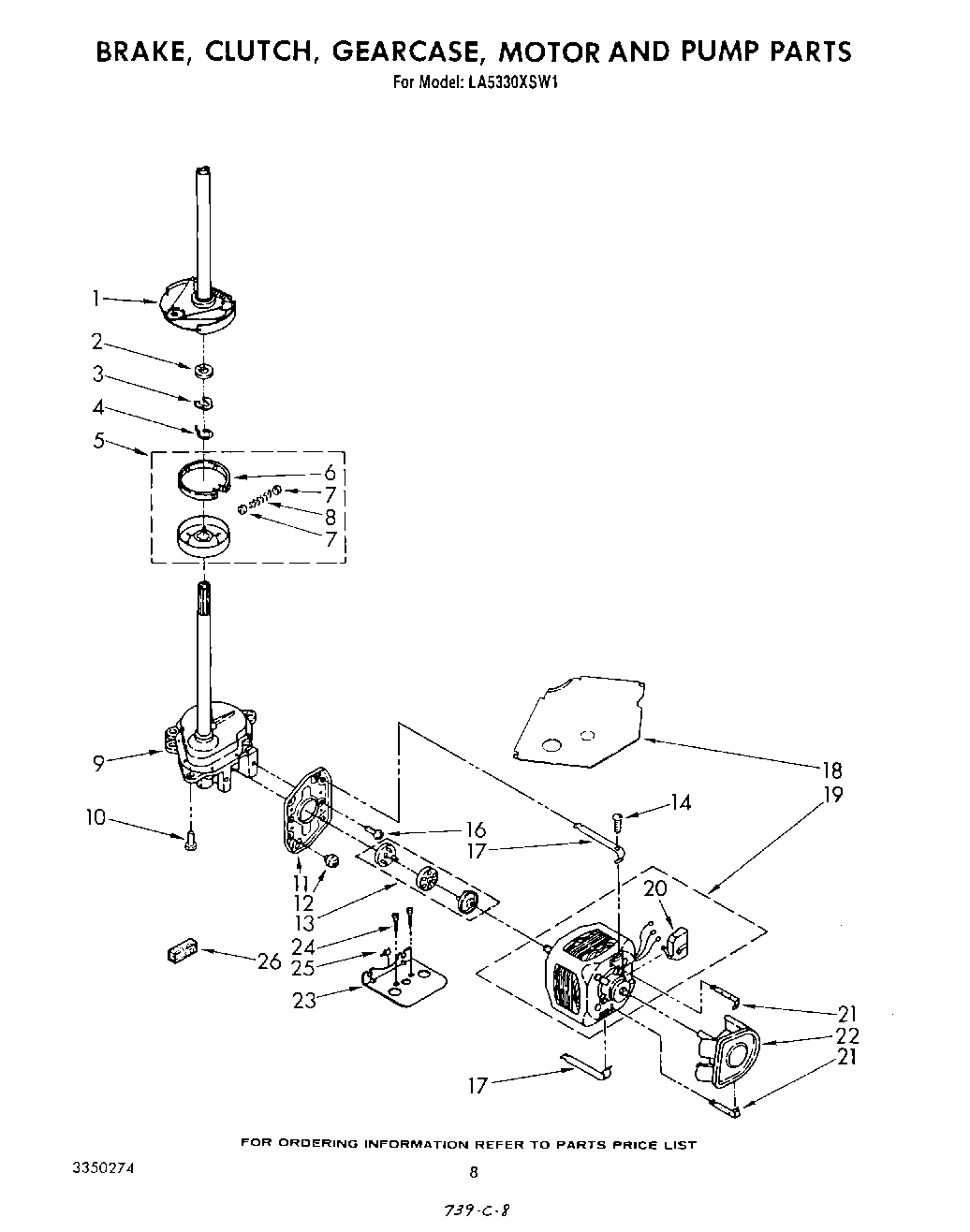 BRAKE, CLUTCH, GEARCASE, MOTOR AND PUMP PARTS

For Model: LA5330XSW1

1
2
3
4
5
6
7
8
7
9
10
11
12
13
16
17
14
18
19
20
24
25
26
23
21
22
21
17

FOR ORDERING INFORMATION REFER TO PARTS PRICE LIST

3350274

8

739-C-8