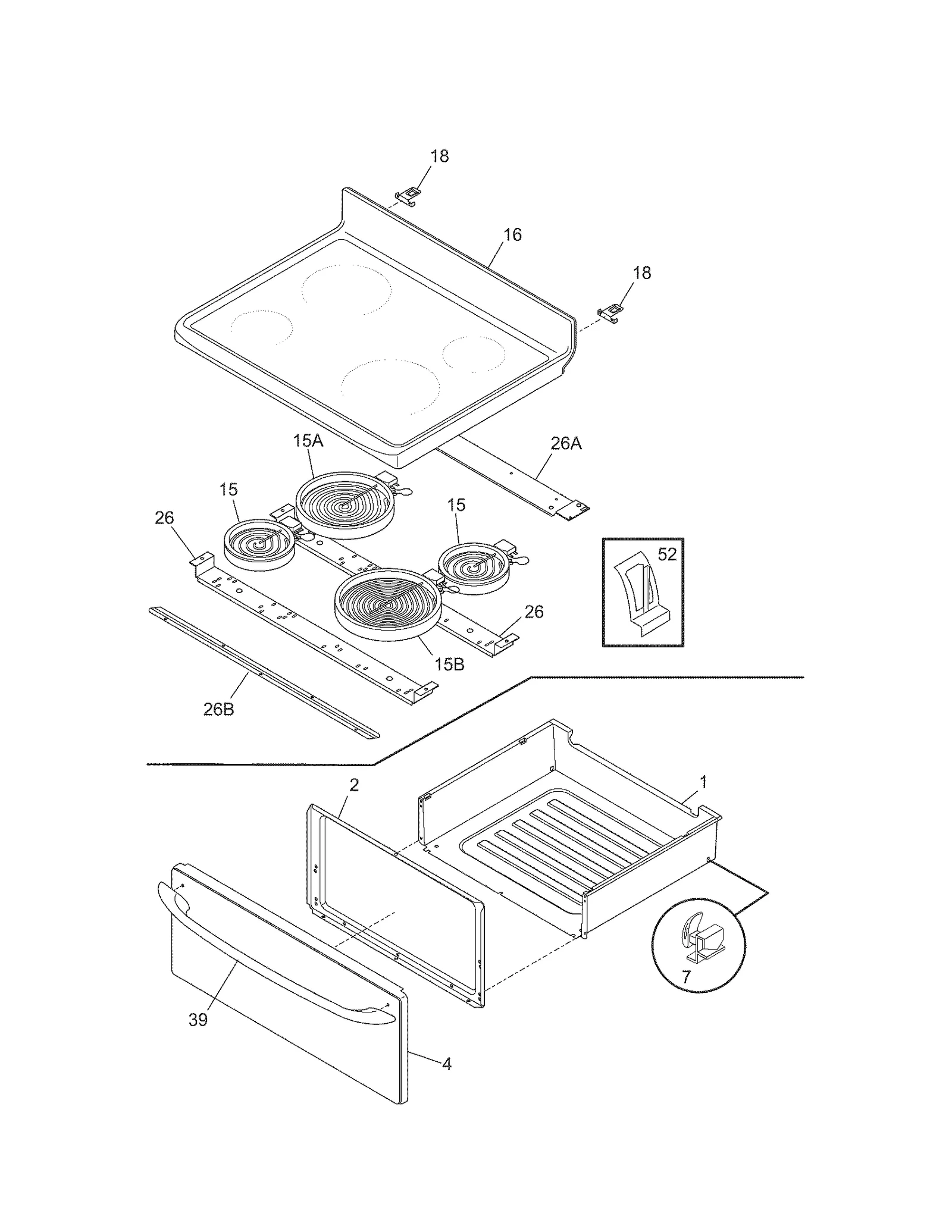 18
16
18
15A
26A
15
15
26
52
26
15B
26B
2
1
7
39
4