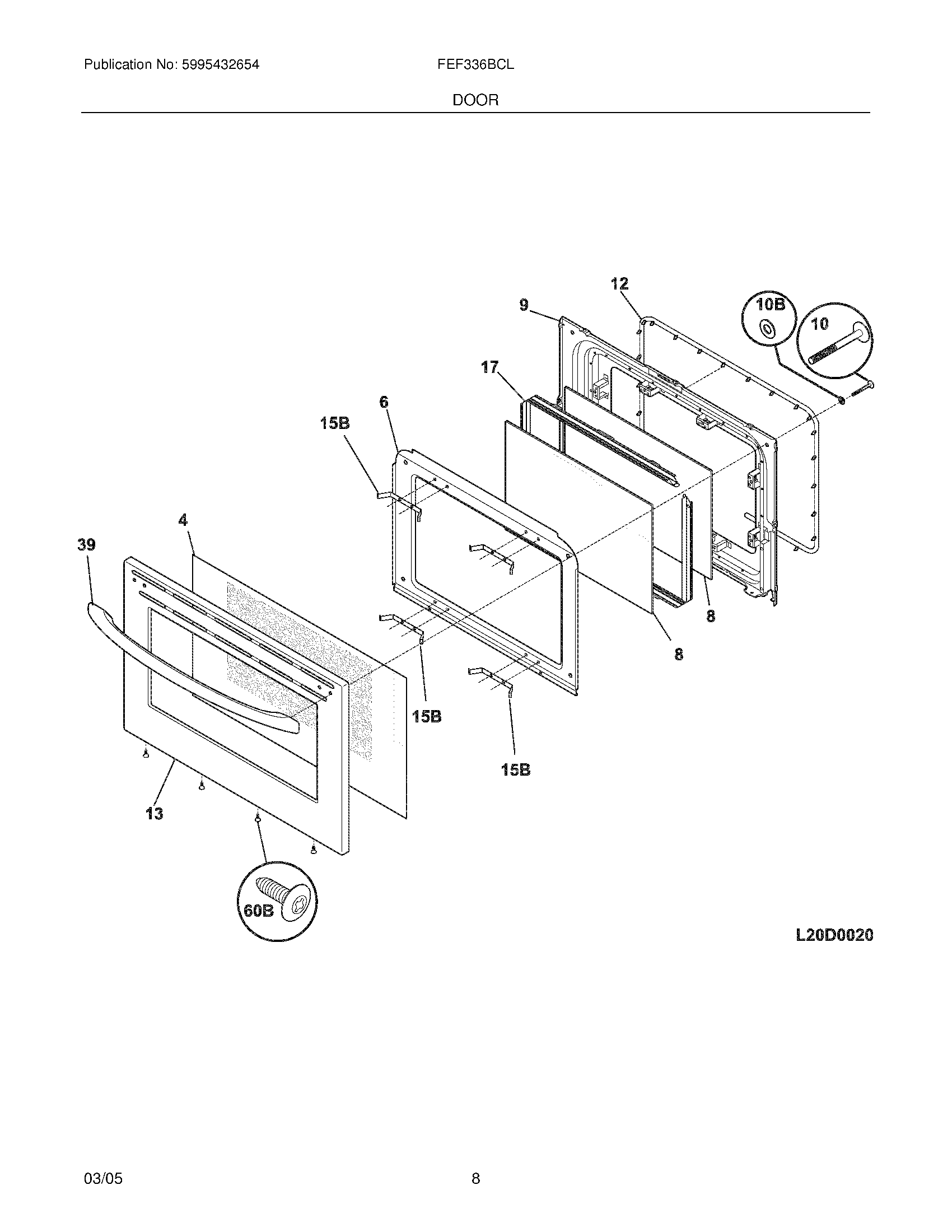 Publication No: 5995432654

FEF336BCL

DOOR

12
9
10B
10
17
6
15B
4
39
8
8
15B
15B
13
60B

L20D0020

03/05

8