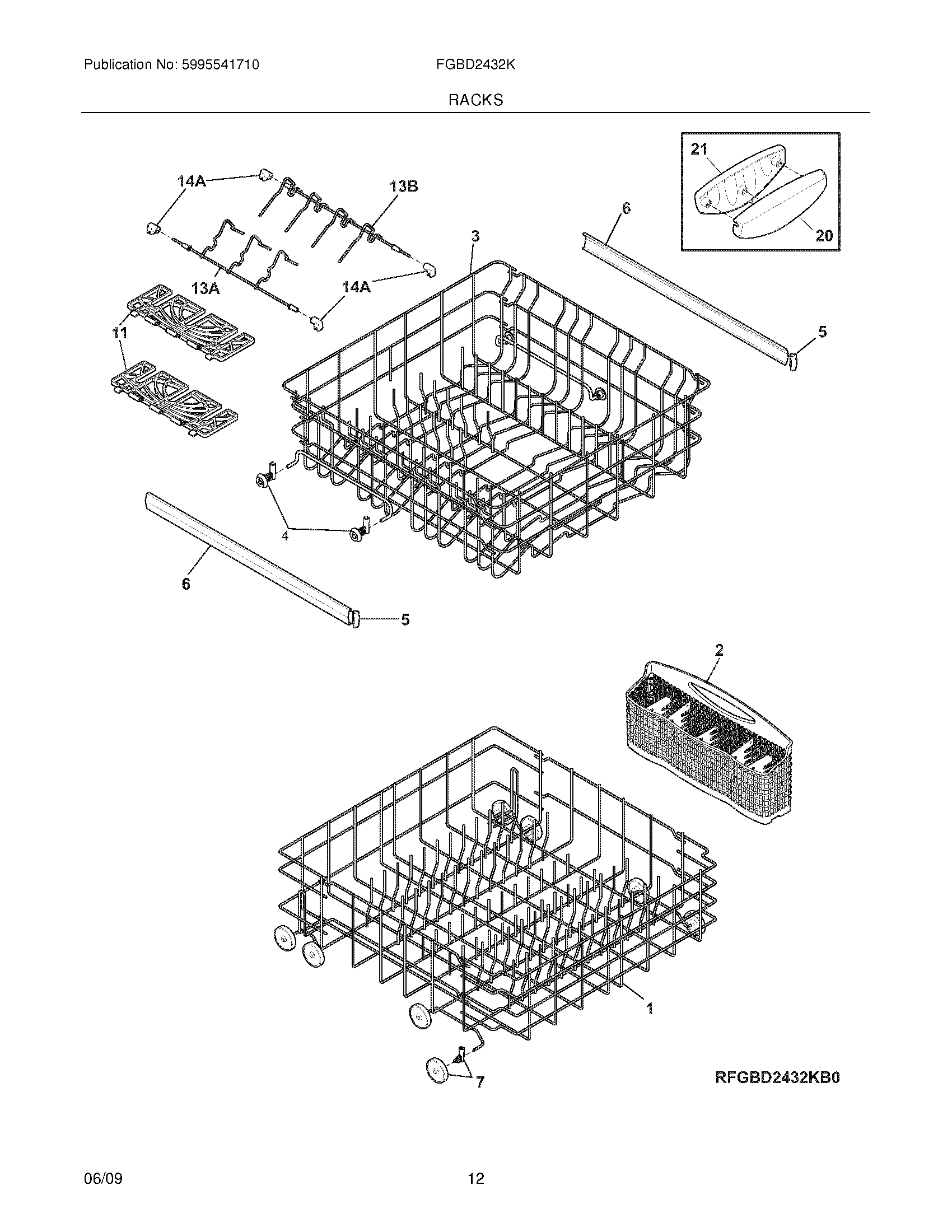 Publication No: 5995541710

FGBD2432K

RACKS

21

20

14A

13B

6

3

13A

14A

11

5

4

6

5

2

1

7

RFGBD2432KB0

06/09

12