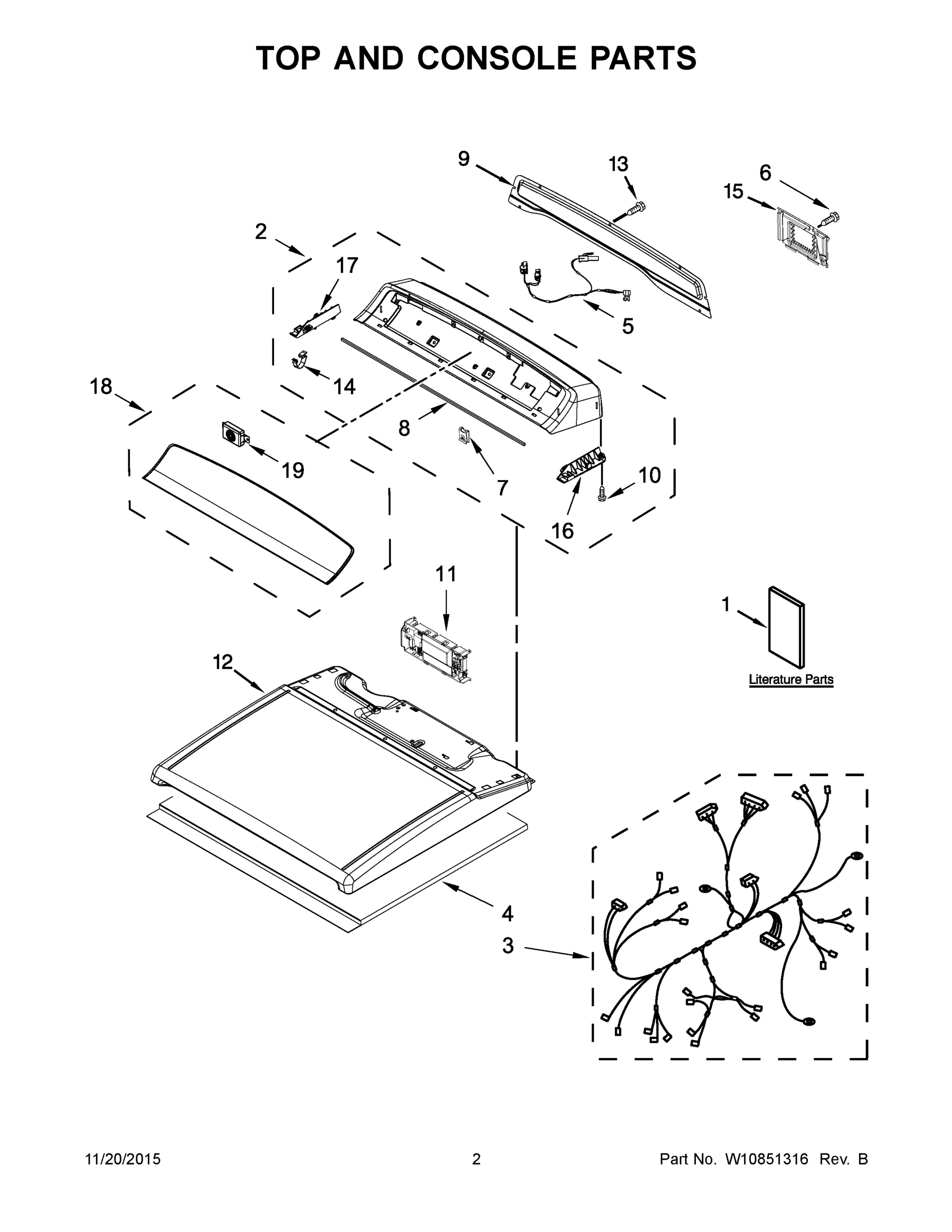 TOP AND CONSOLE PARTS

9
13
6
15
2
17
5
14
18
8
19
7
10
16
11
1
Literature Parts
12
4
3

11/20/2015
2
Part No. W10851316 Rev. B