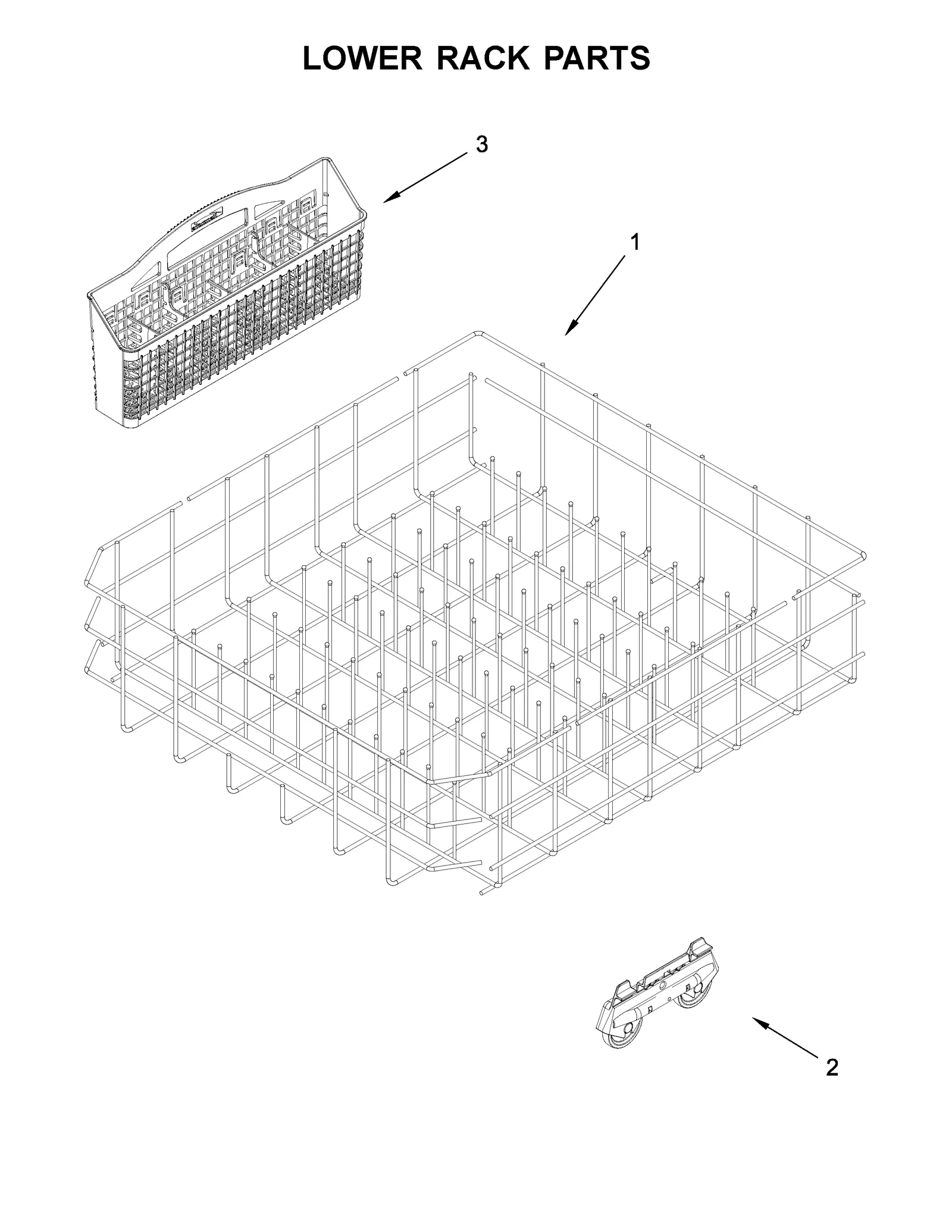 LOWER RACK PARTS

3

1

2