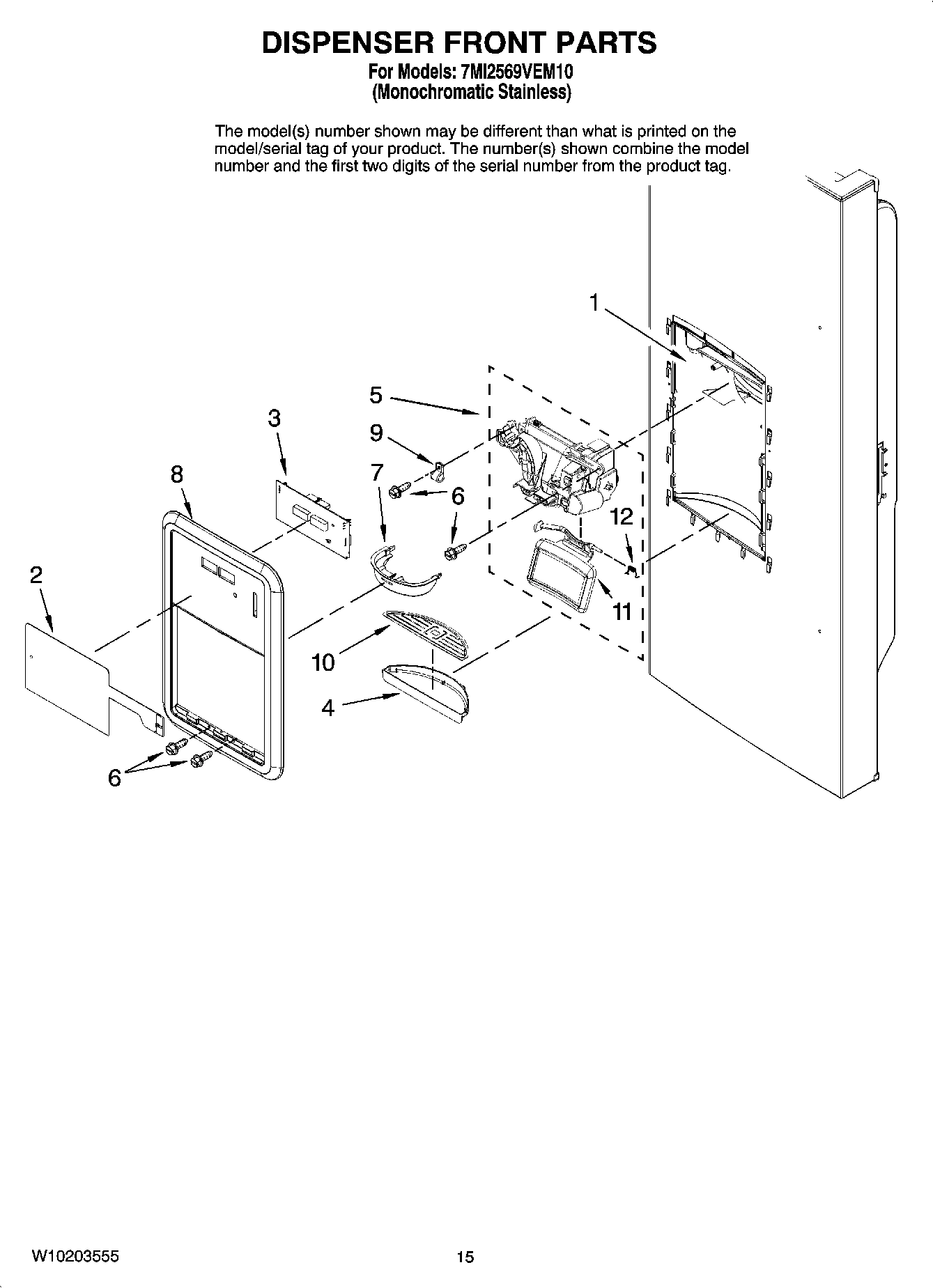 DISPENSER FRONT PARTS
For Models: 7MI2569VEM10
(Monochromatic Stainless)

The model(s) number shown may be different than what is printed on the model/serial tag of your product. The number(s) shown combine the model number and the first two digits of the serial number from the product tag.

1
5
3
9
8
7
6
12
2
11
10
4
6

W10203555
15