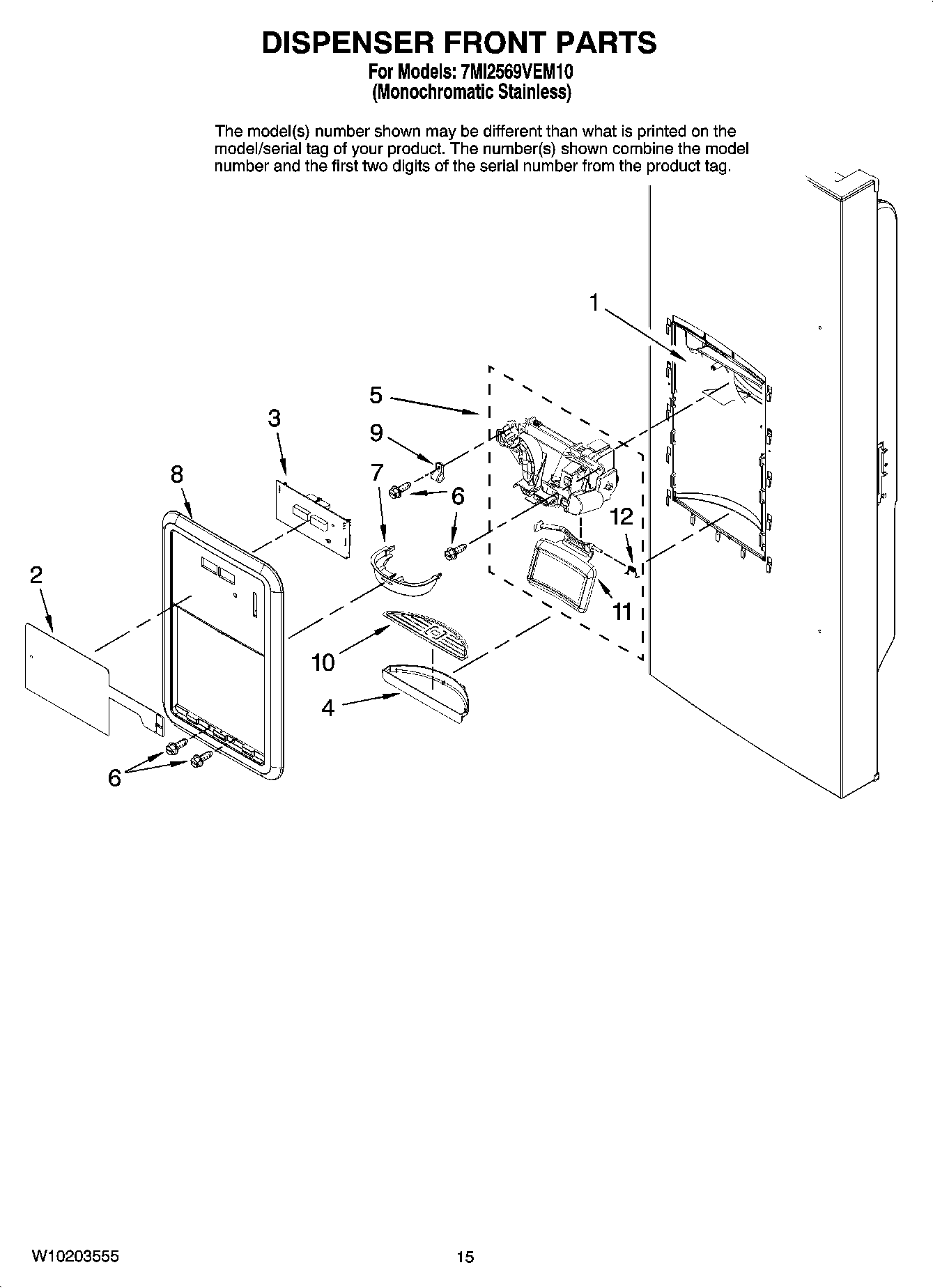 DISPENSER FRONT PARTS
For Models: 7MI2569VEM10
(Monochromatic Stainless)

The model(s) number shown may be different than what is printed on the model/serial tag of your product. The number(s) shown combine the model number and the first two digits of the serial number from the product tag.

1
5
3
9
8
7
6
12
2
11
10
4
6

W10203555
15