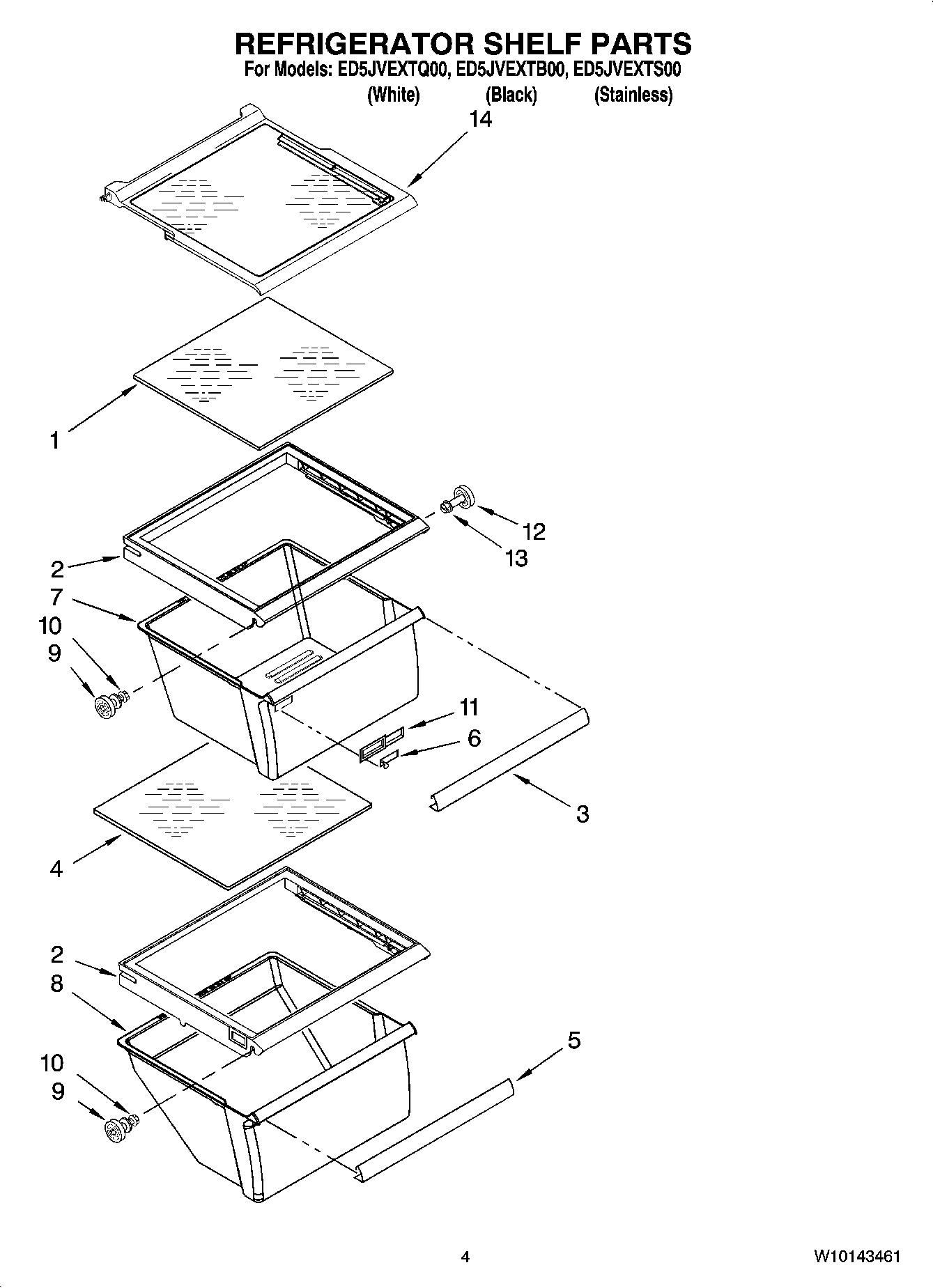 REFRIGERATOR SHELF PARTS
For Models: ED5JVEXTQ00, ED5JVEXTB00, ED5JVEXTS00
(White) (Black) (Stainless)

14
1
12
13
2
7
10
9
11
6
3
4
2
8
5
10
9

4

W10143461