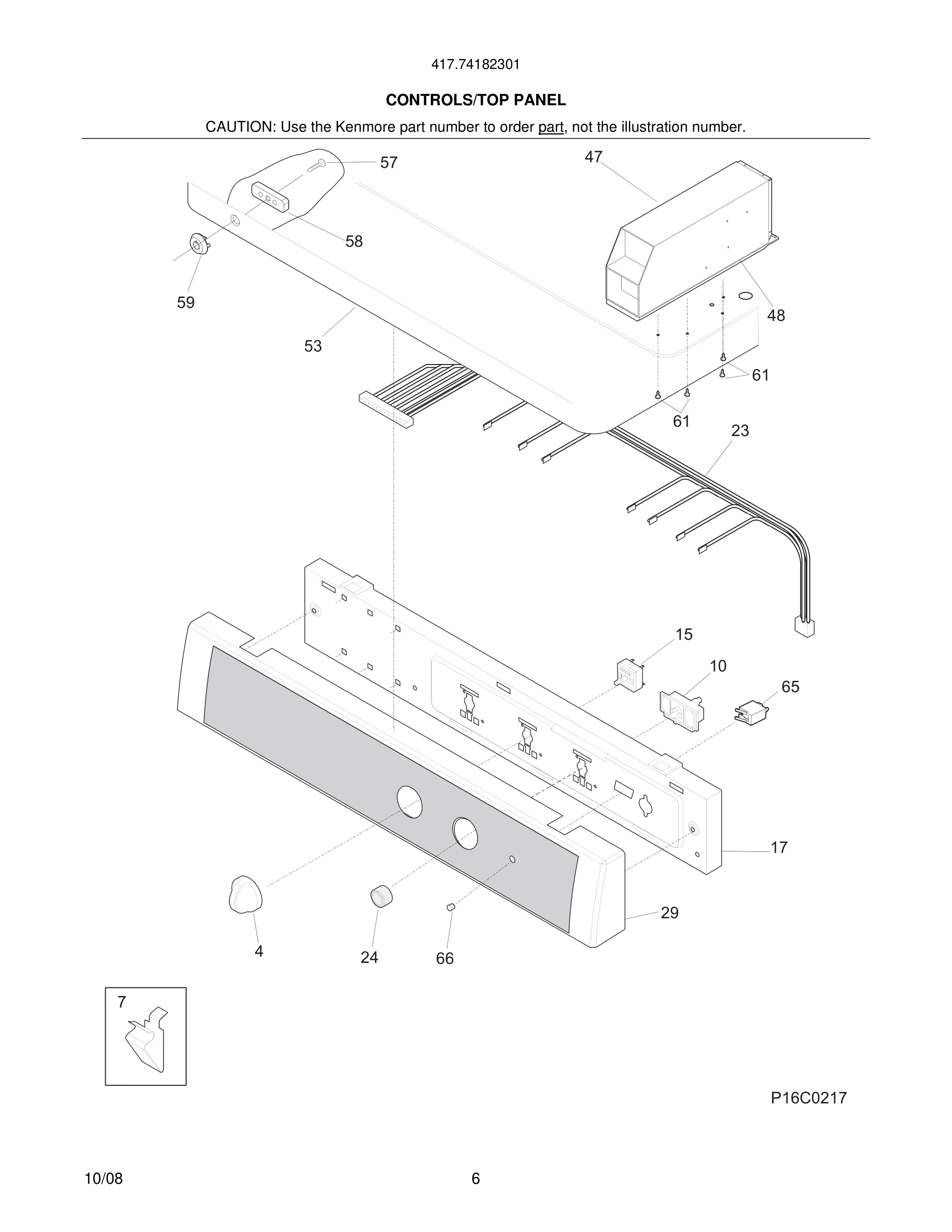 417.74182301

CONTROLS/TOP PANEL

CAUTION: Use the Kenmore part number to order part, not the illustration number.

57
47
58
59
48
53
61
61
23
15
10
65
17
29
4
24
66
7

P16C0217

10/08

6