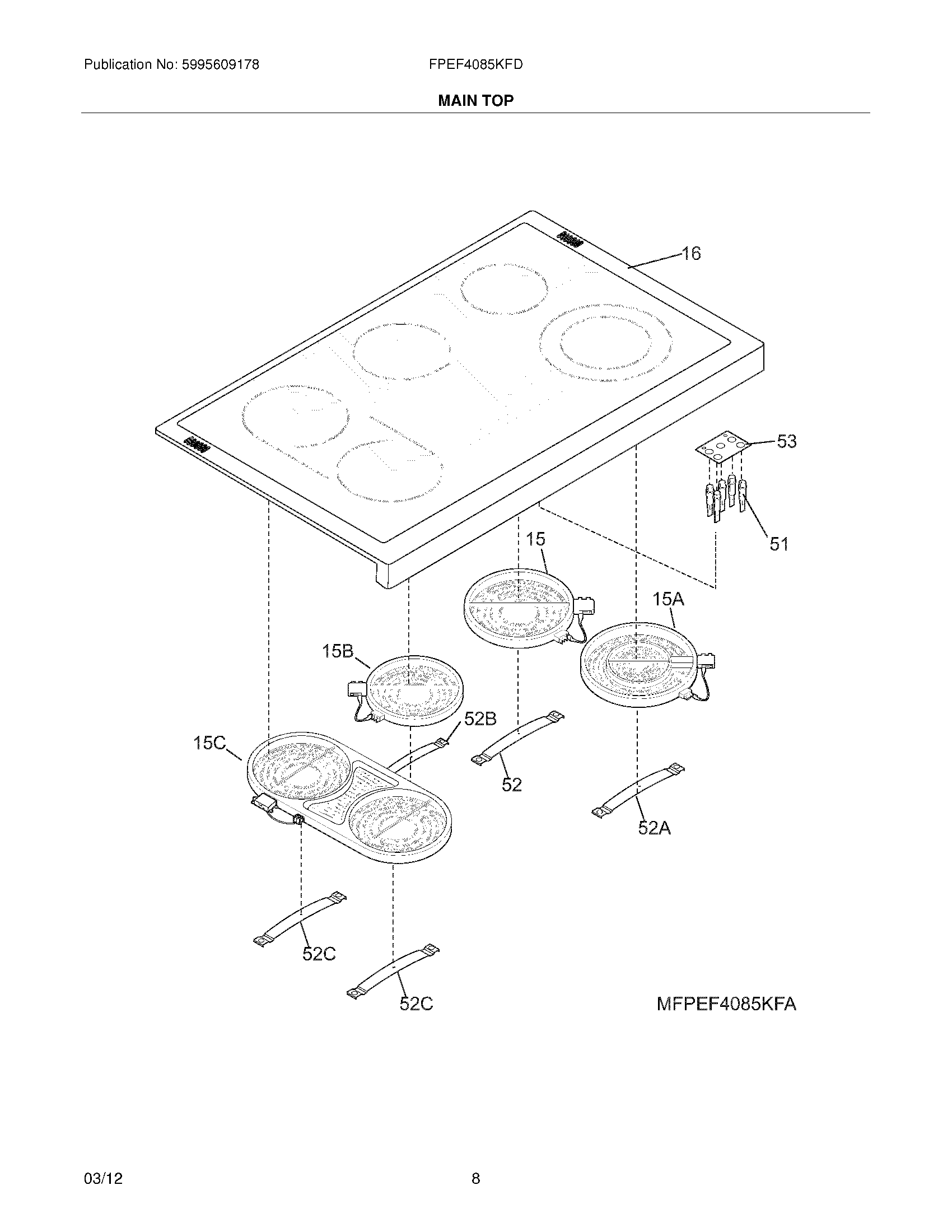 Publication No: 5995609178

FPEF4085KFD

MAIN TOP

16

53

51

15

15A

15B

52B

15C

52

52A

52C

52C

MFPEF4085KFA

03/12

8