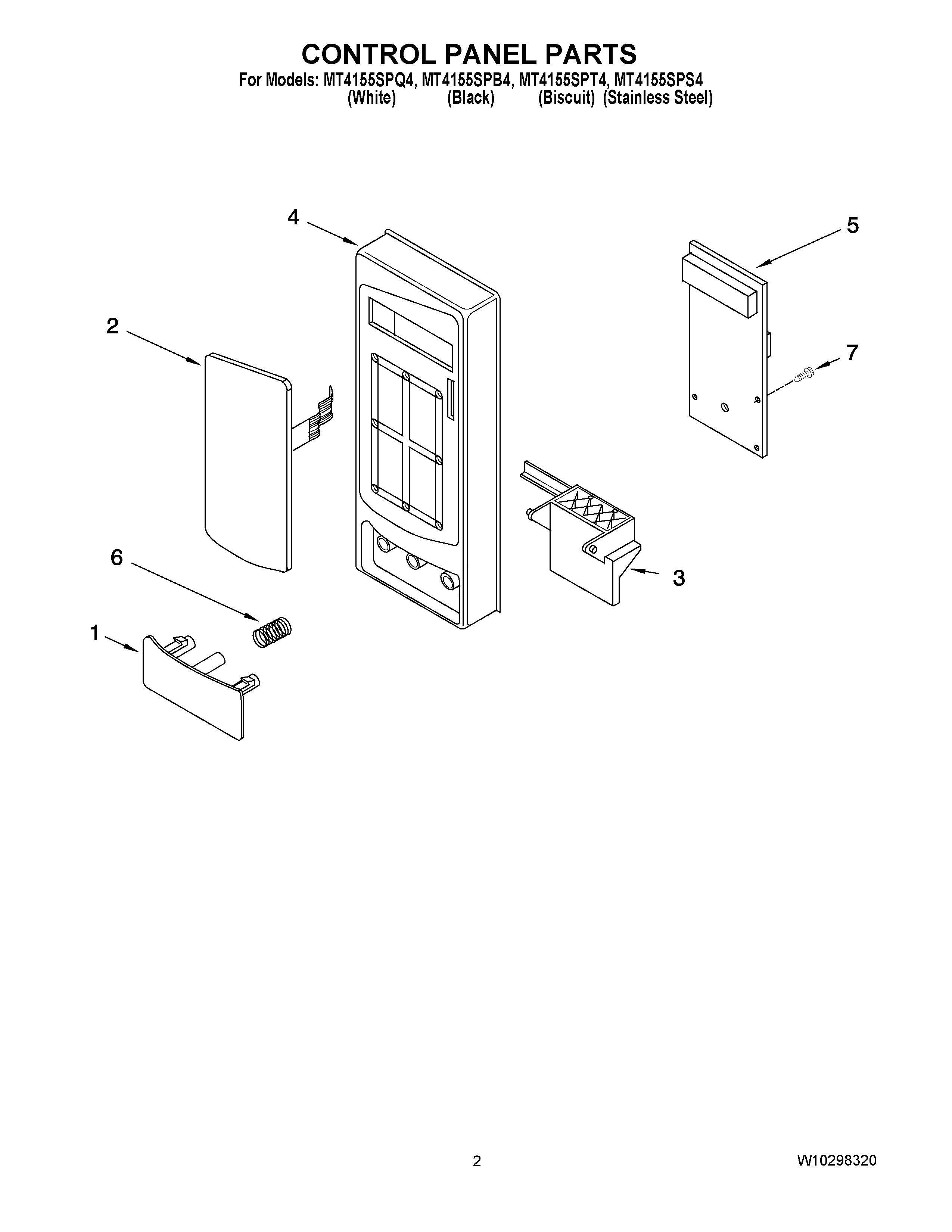 CONTROL PANEL PARTS
For Models: MT4155SPQ4, MT4155SPB4, MT4155SPT4, MT4155SPS4
(White) (Black) (Biscuit) (Stainless Steel)

4
5
2
7
6
3
1

2
W10298320