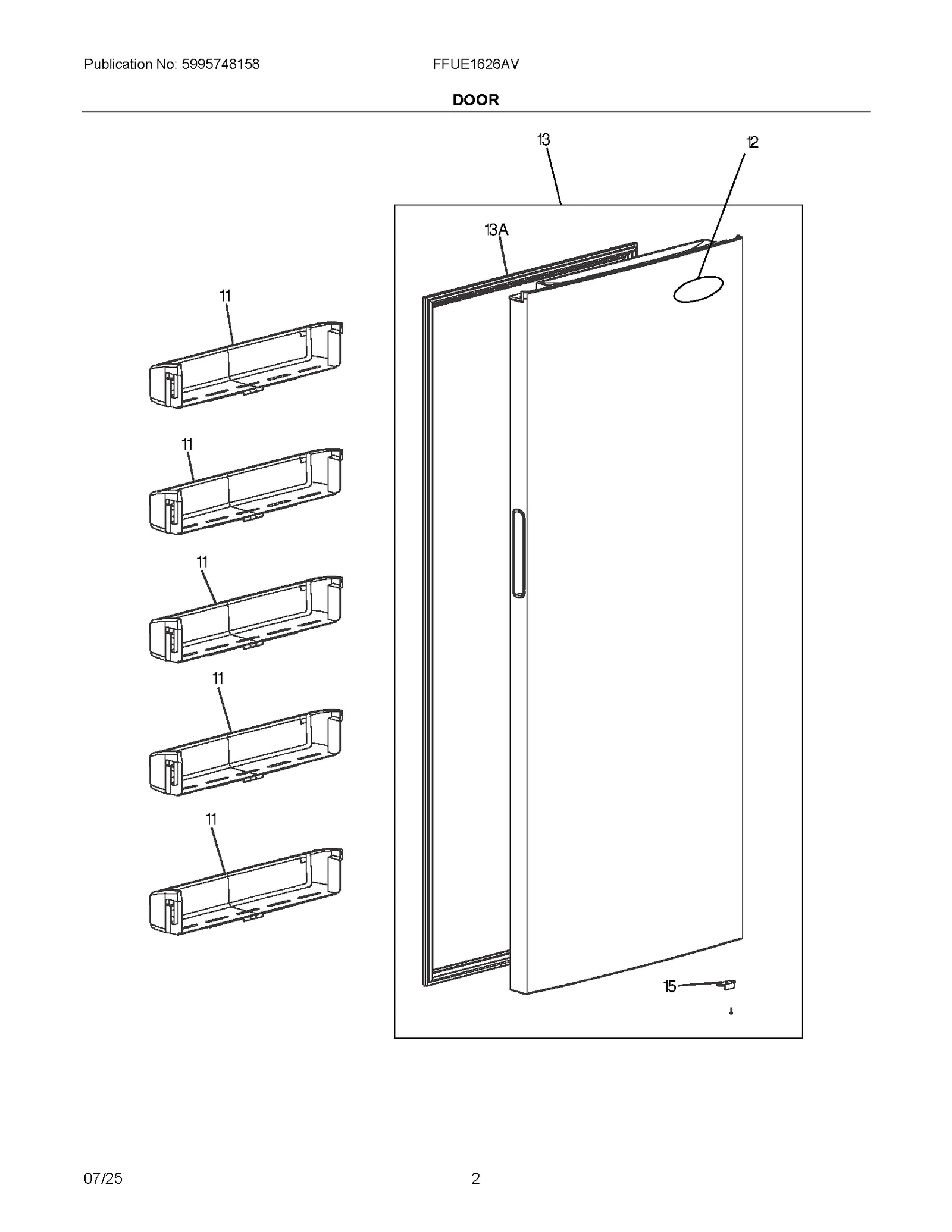 Publication No: 5995748158

FFUE1626AV

DOOR

13

12

13A

11

11

11

11

11

15

07/25

2