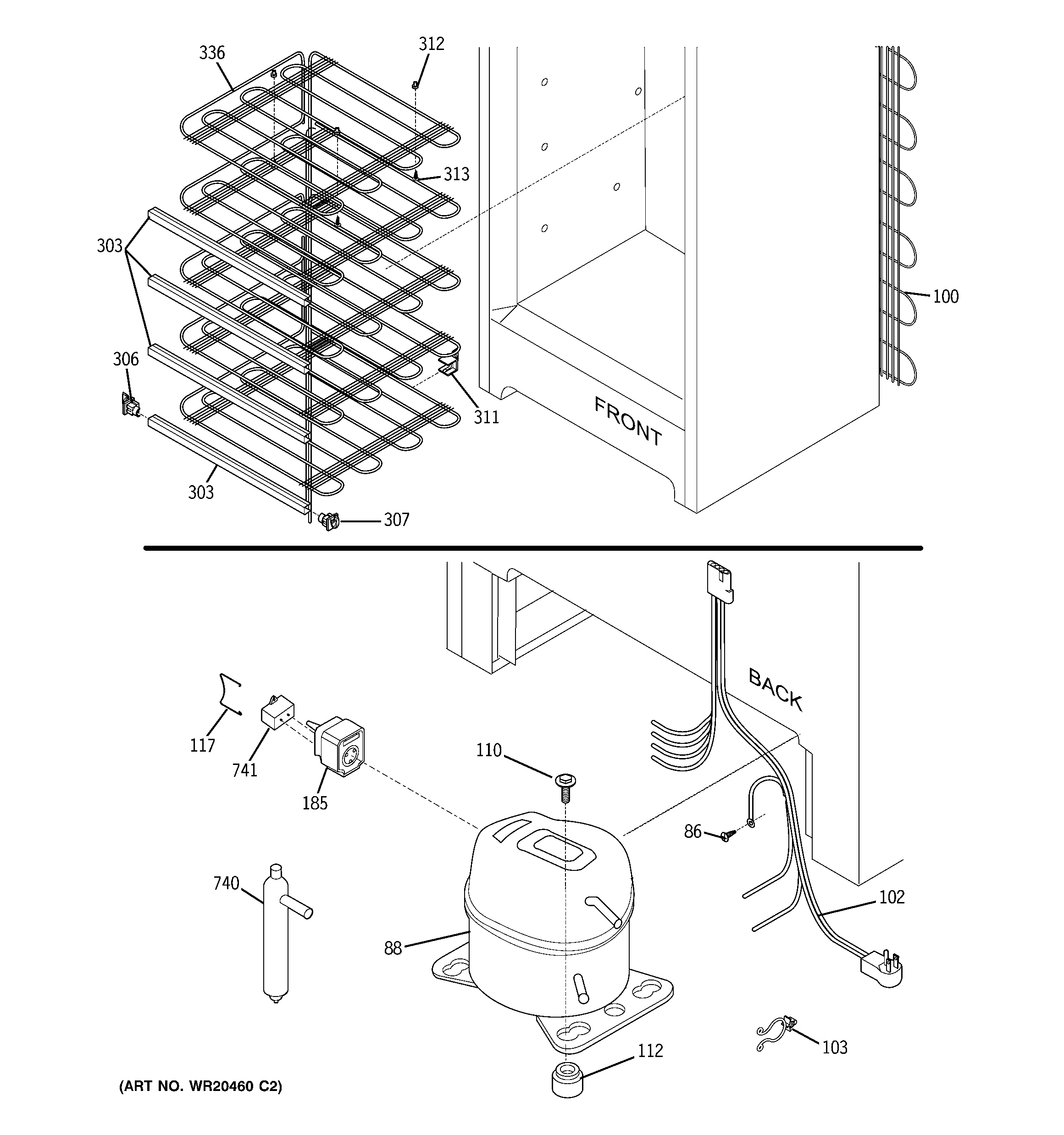 336
312
313
303
100
306
311
FRONT
303
307
BACK
117
741
185
110
86
740
102
88
112
103
(ART NO. WR20460 C2)