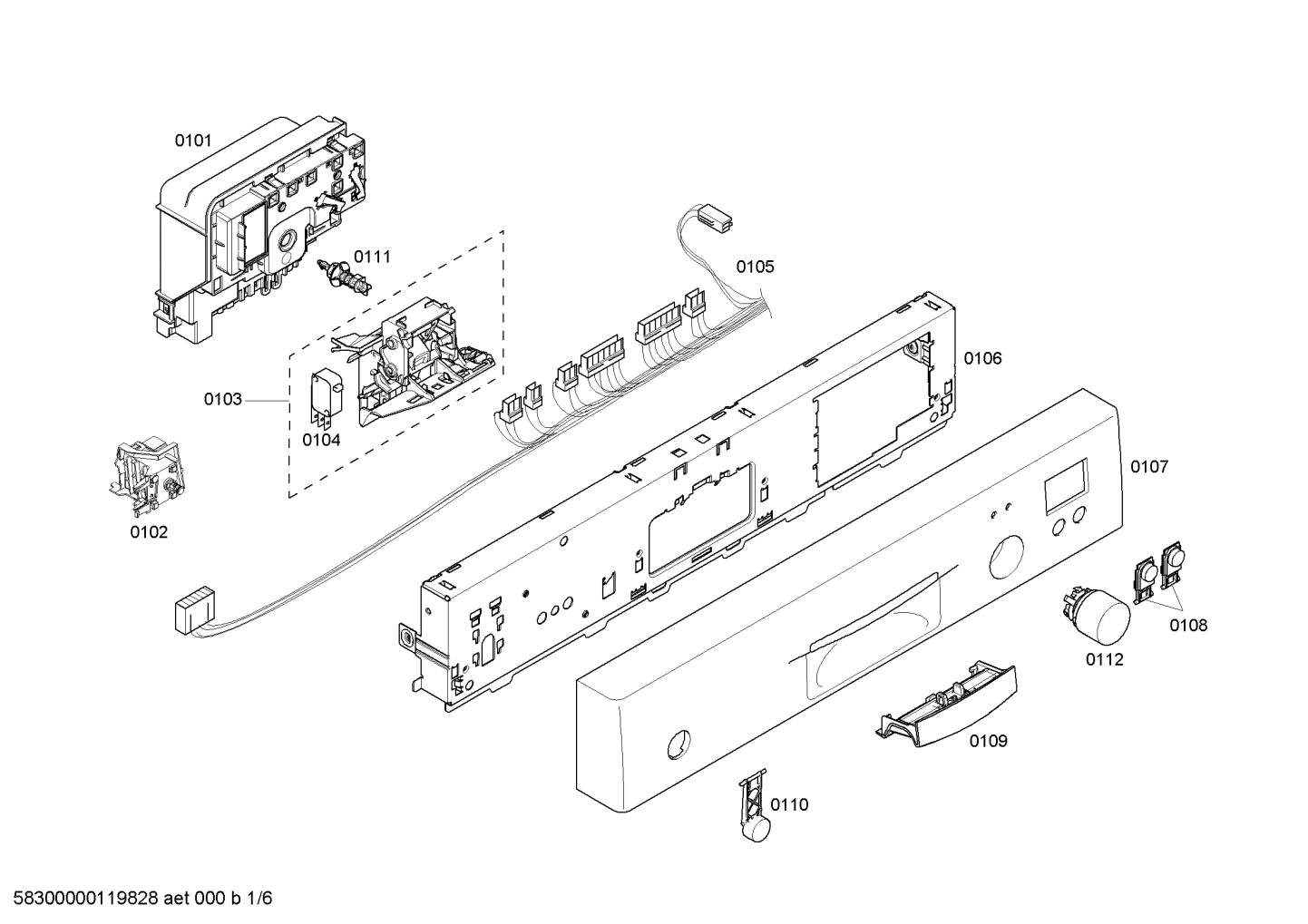 0101

0111

0105

0106

0103

0104

0107

0102

0108

0112

0109

0110

58300000119828 aet 000 b 1/6