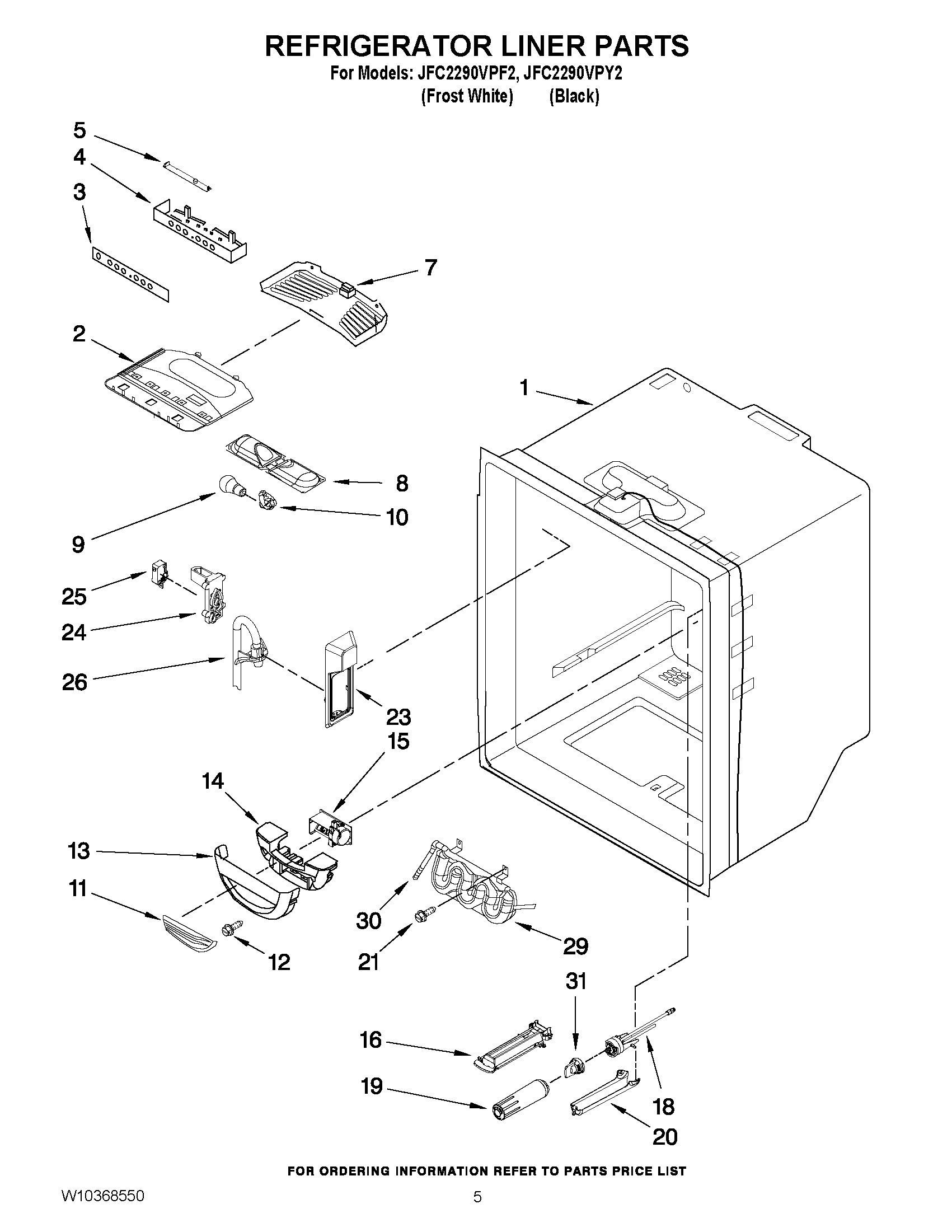 REFRIGERATOR LINER PARTS
For Models: JFC2290VPF2, JFC2290VPY2
(Frost White) (Black)

5
4
3
7
2
1
8
9
10
25
24
26
23
15
14
13
11
12
30
21
29
31
16
19
18
20

FOR ORDERING INFORMATION REFER TO PARTS PRICE LIST

W10368550

5