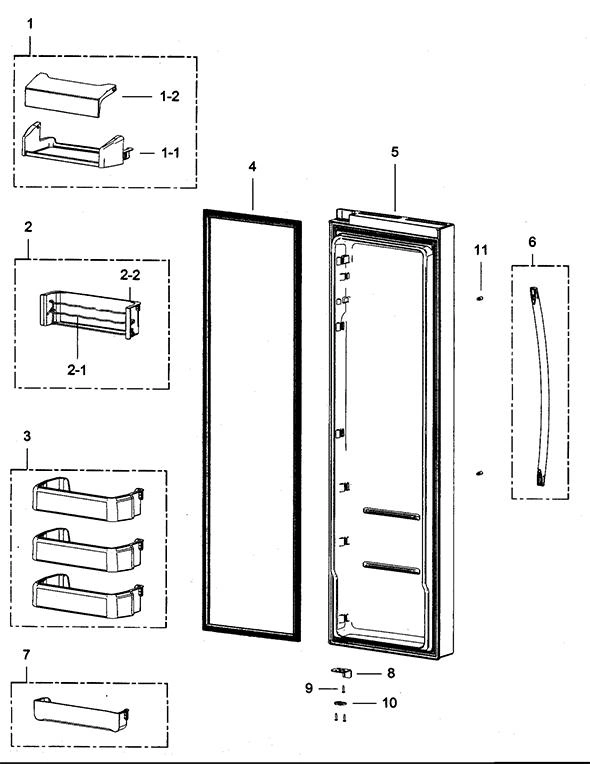 1
1-2
1-1
2
2-2
2-1
3
7
4
5
11
6
8
9
10