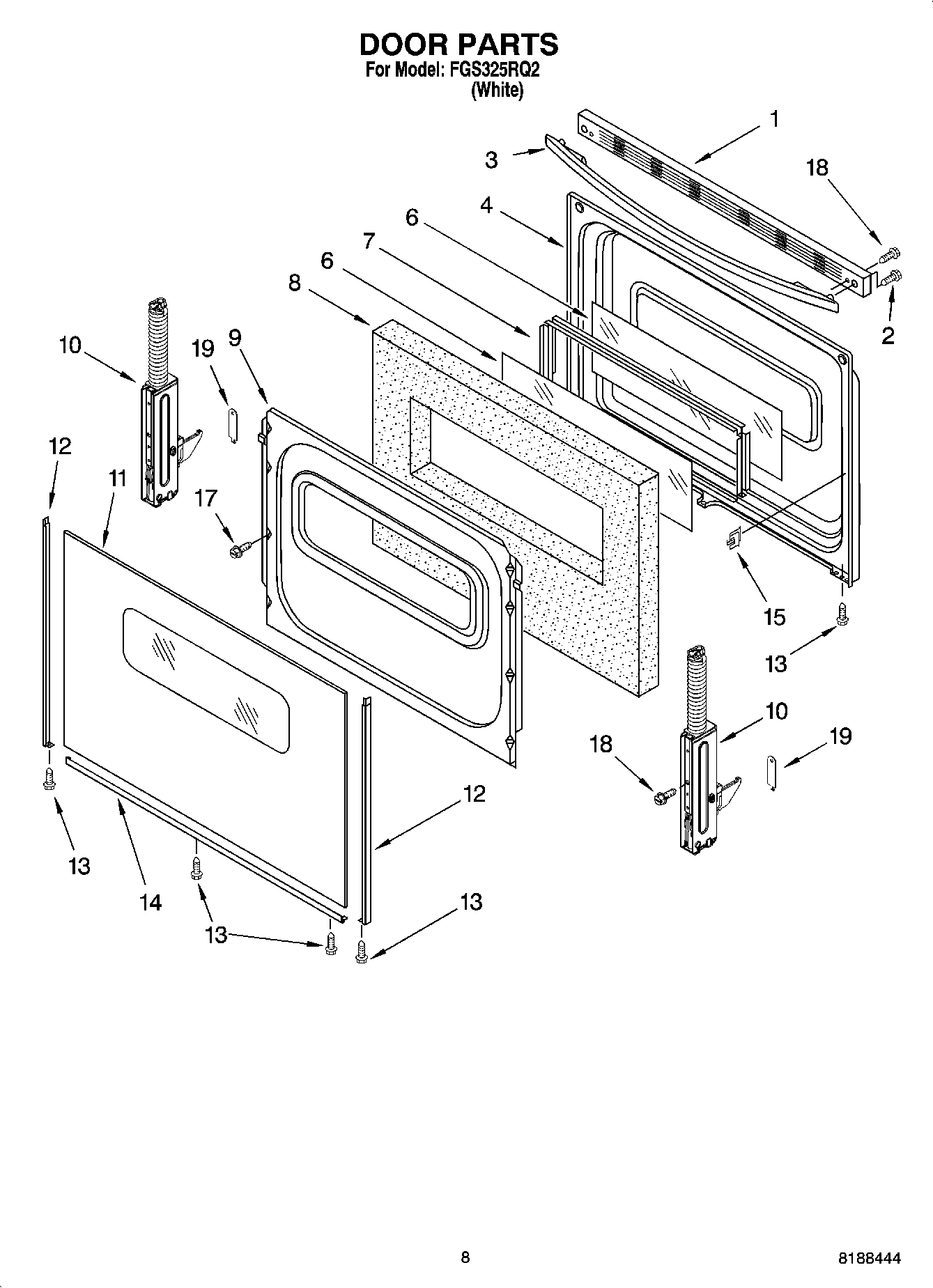 DOOR PARTS
For Model: FGS325RQ2
(White)

1
3
18
4
6
7
6
8
2
10
19
9
12
11
17
15
13
10
18
19
12
13
14
13
13

8

8188444