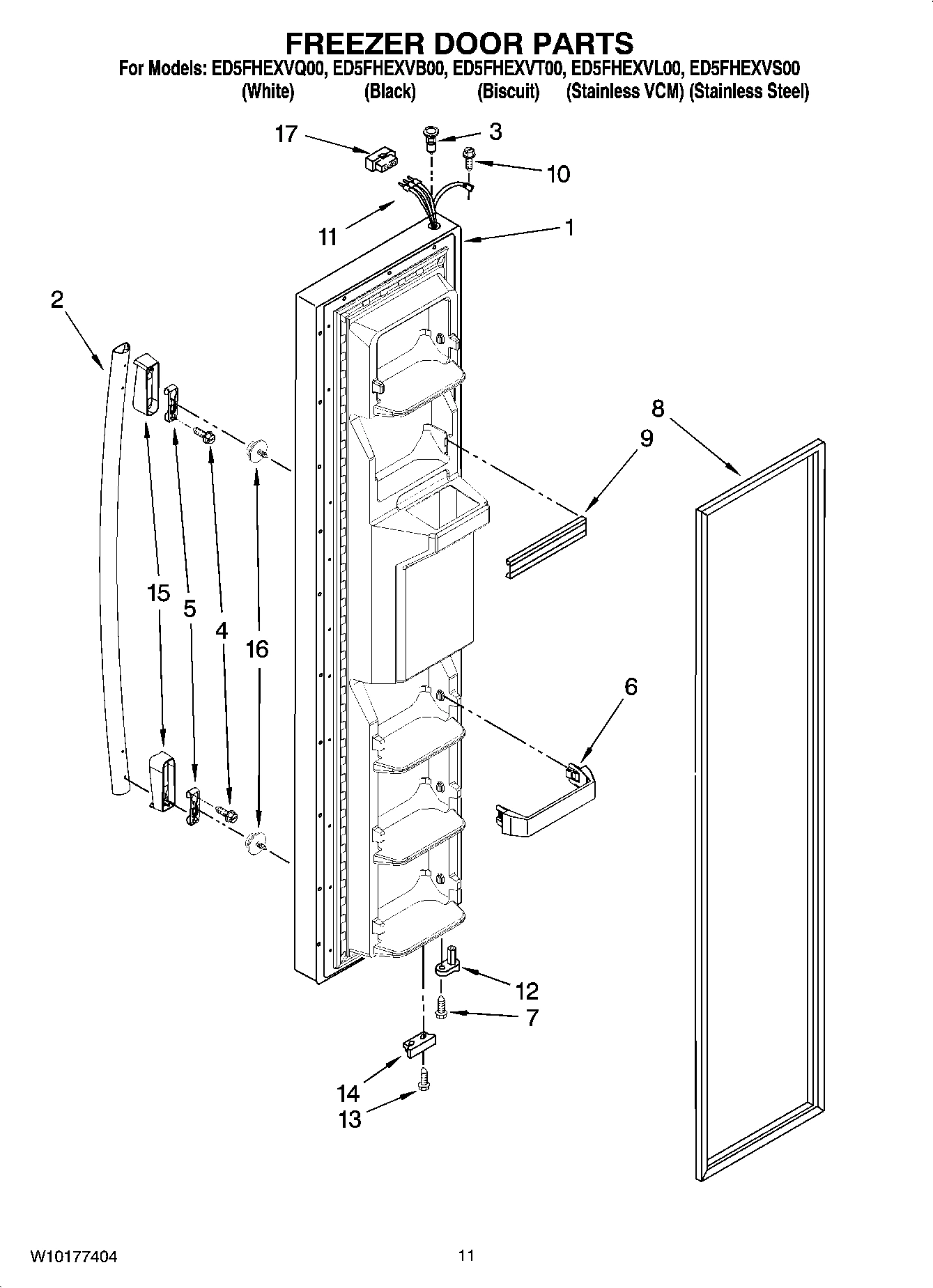 FREEZER DOOR PARTS

For Models: ED5FHEXVQ00, ED5FHEXVB00, ED5FHEXVT00, ED5FHEXVL00, ED5FHEXVS00
(White) (Black) (Biscuit) (Stainless VCM) (Stainless Steel)

17
3
10
11
1
2
8
9
15
5
4
16
6
12
7
14
13

W10177404

11