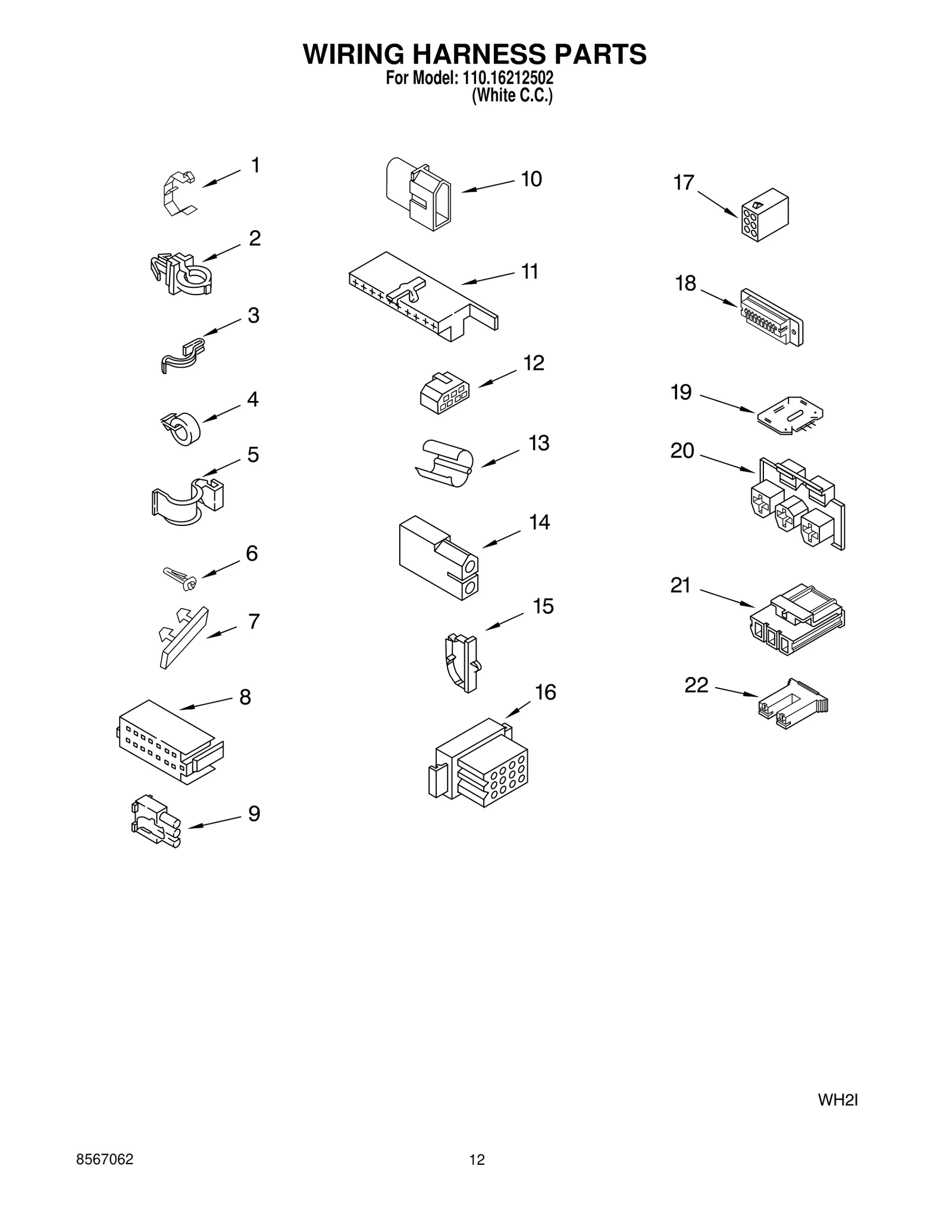 WIRING HARNESS PARTS
For Model: 110.16212502
(White C.C.)

1
2
3
4
5
6
7
8
9
10
11
12
13
14
15
16
17
18
19
20
21
22

WH2I

8567062
12