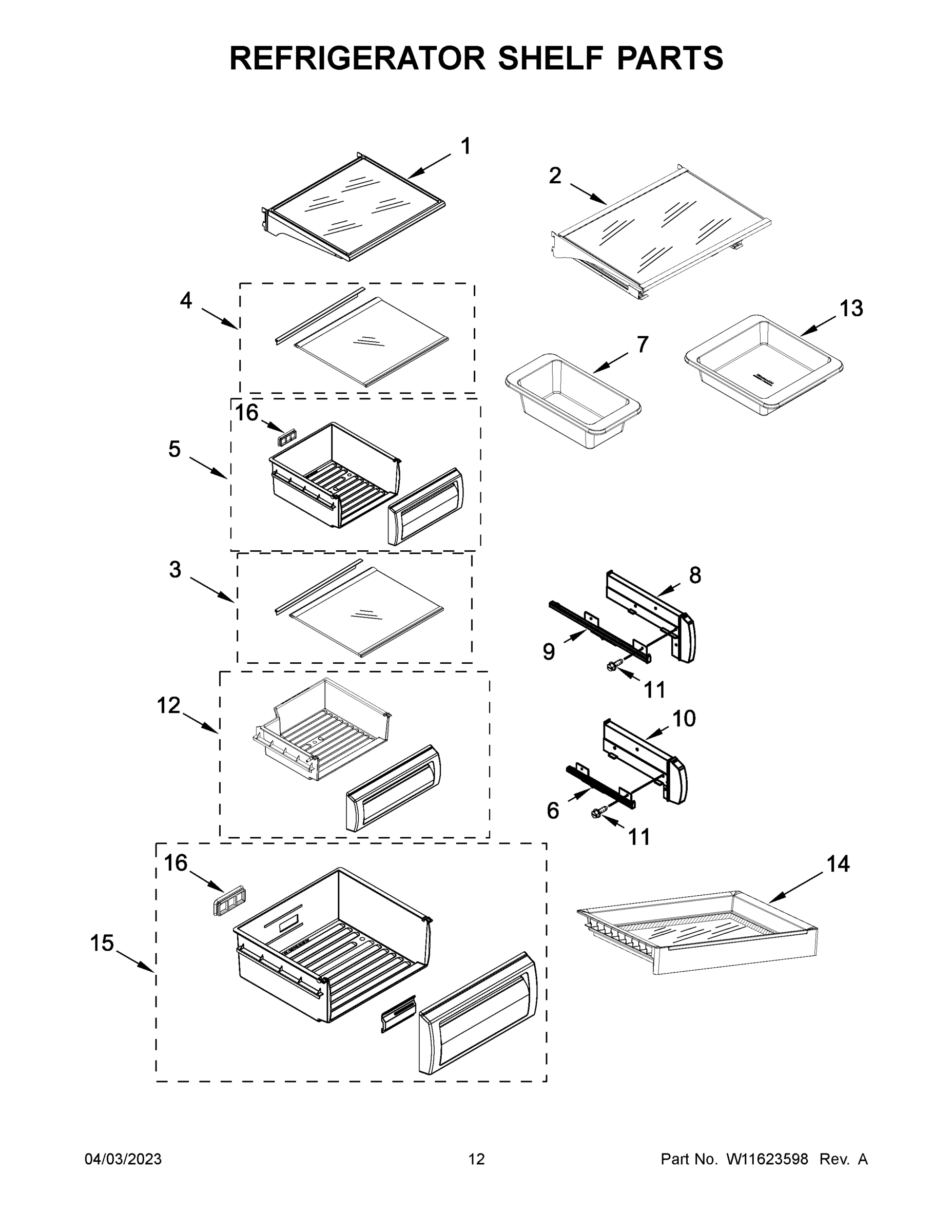 REFRIGERATOR SHELF PARTS

1
2
4
13
7
16
5
3
8
9
11
12
10
6
11
16
14
15

04/03/2023
12
Part No. W11623598 Rev. A