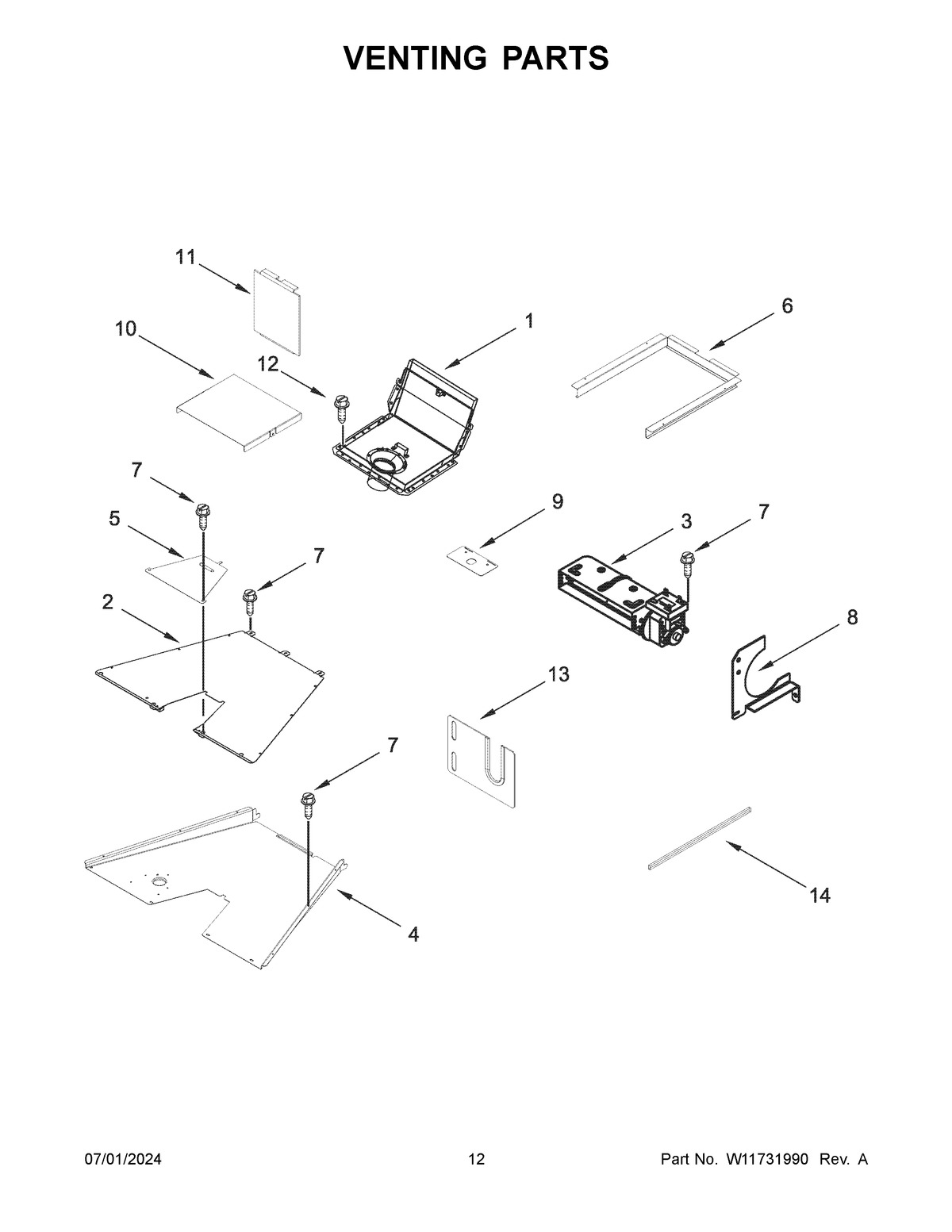 VENTING PARTS

11

10

12

1

6

7

5

7

2

9

3

7

8

13

7

4

14

07/01/2024

12

Part No. W11731990 Rev. A