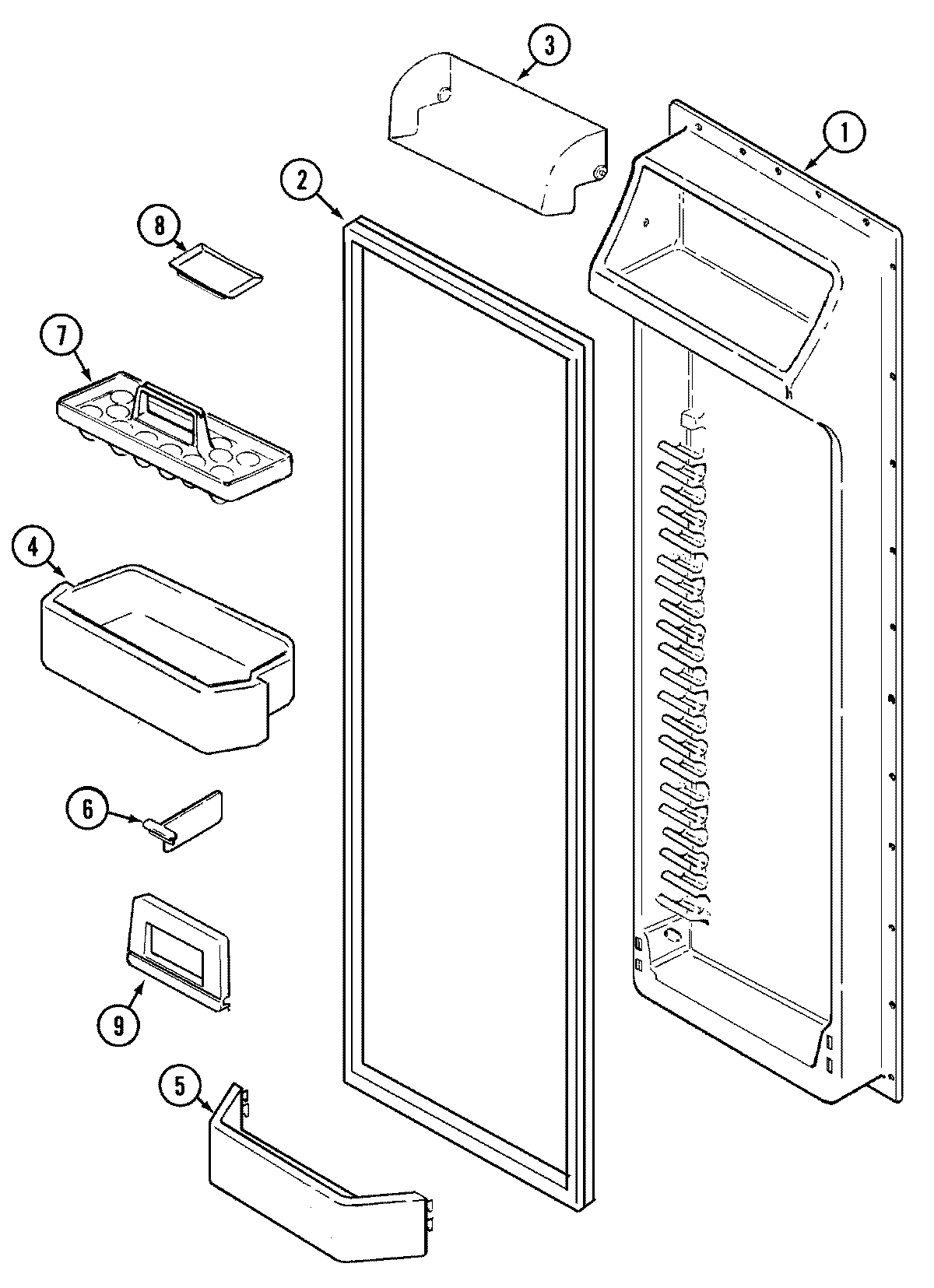 3
1
2
8
7
4
6
9
5