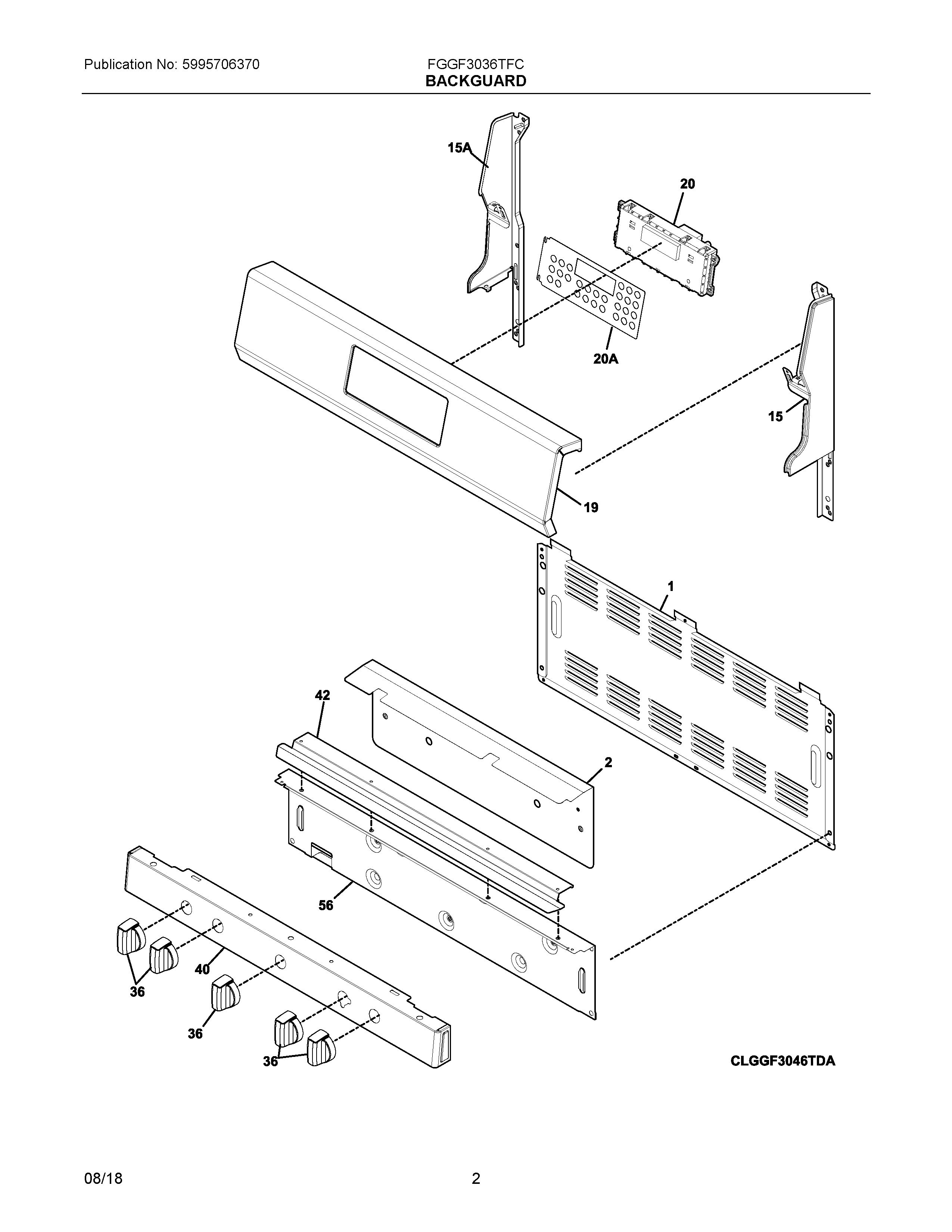 Publication No: 5995706370

FGGF3036TFC
BACKGUARD

15A

20

20A

15

19

1

42

2

56

40

36

36

36

CLGGF3046TDA

08/18

2