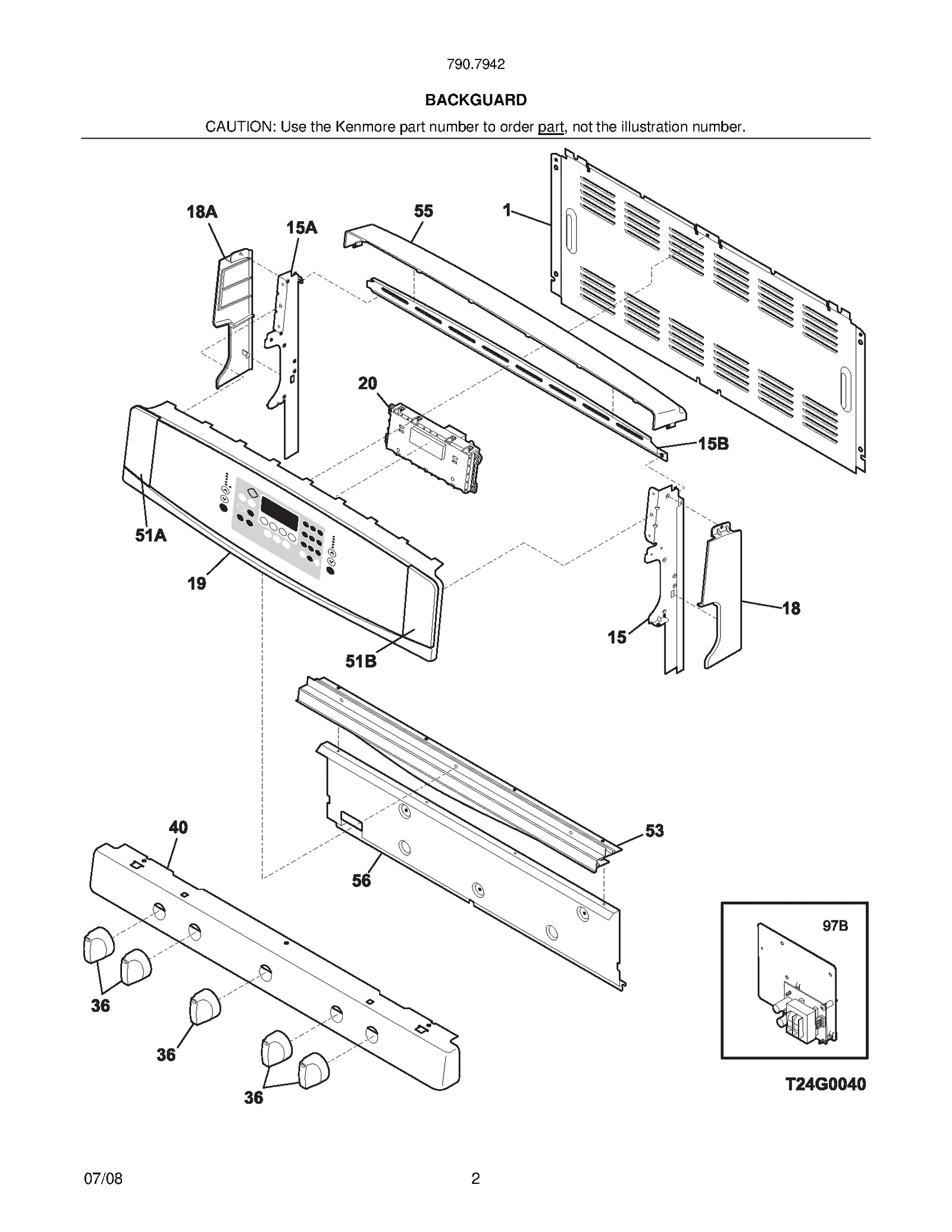 790.7942

BACKGUARD

CAUTION: Use the Kenmore part number to order part, not the illustration number.

18A
15A
55
1
20
15B
51A
19
51B
15
18
40
53
56
36
36
36
97B
T24G0040

07/08

2