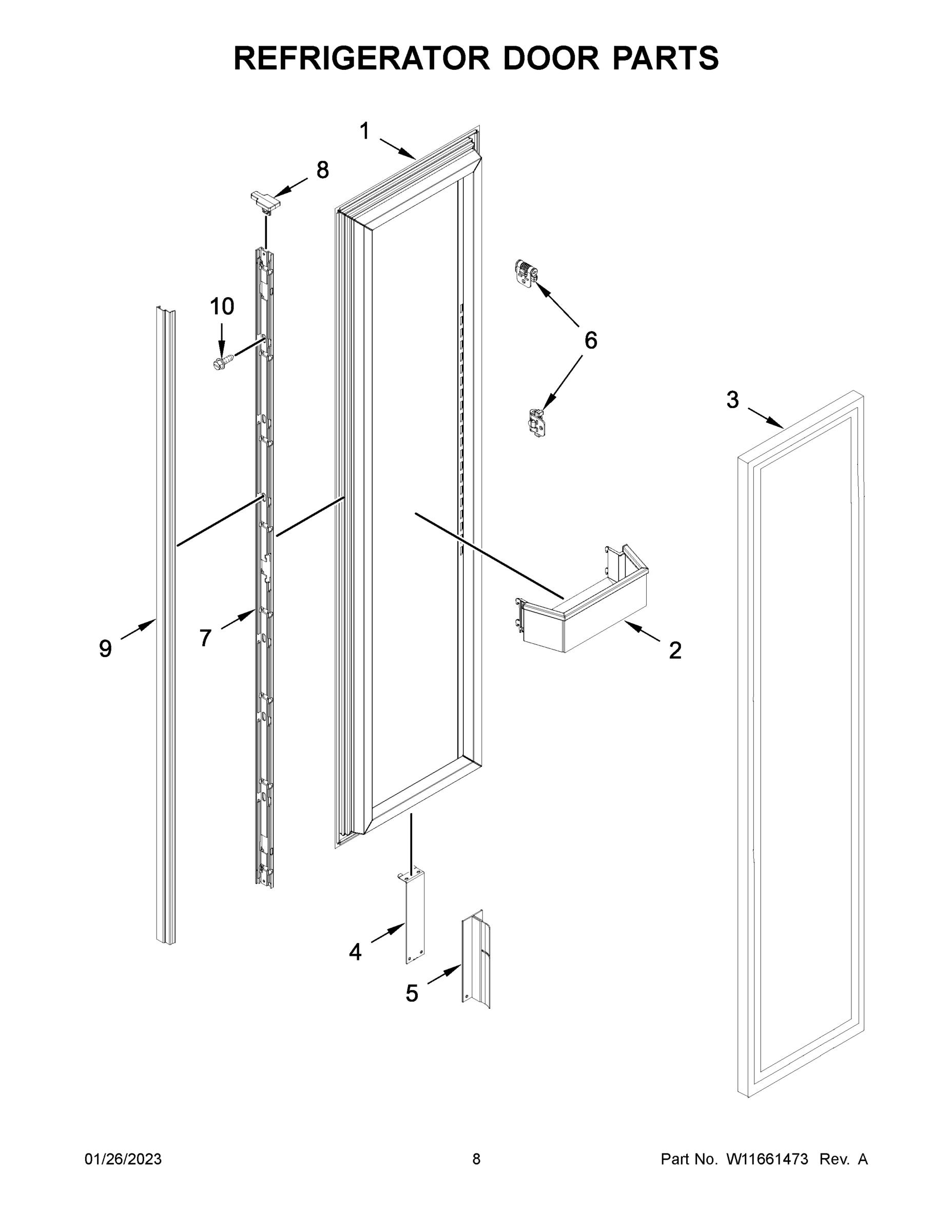 REFRIGERATOR DOOR PARTS

1

8

10

6

3

9

7

2

4

5

01/26/2023

8

Part No. W11661473 Rev. A