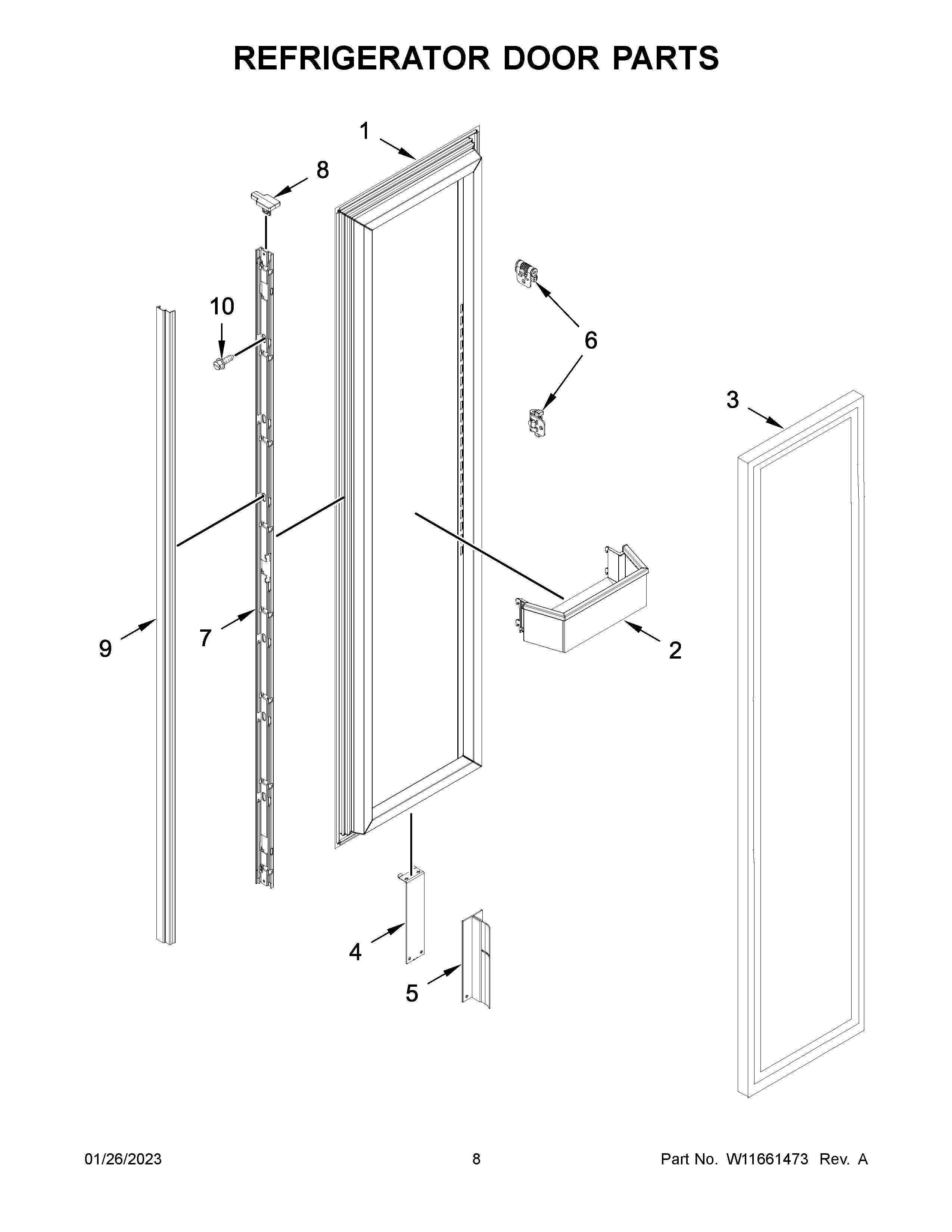 REFRIGERATOR DOOR PARTS

1
8
10
6
3
9
7
2
4
5

01/26/2023
8
Part No. W11661473 Rev. A