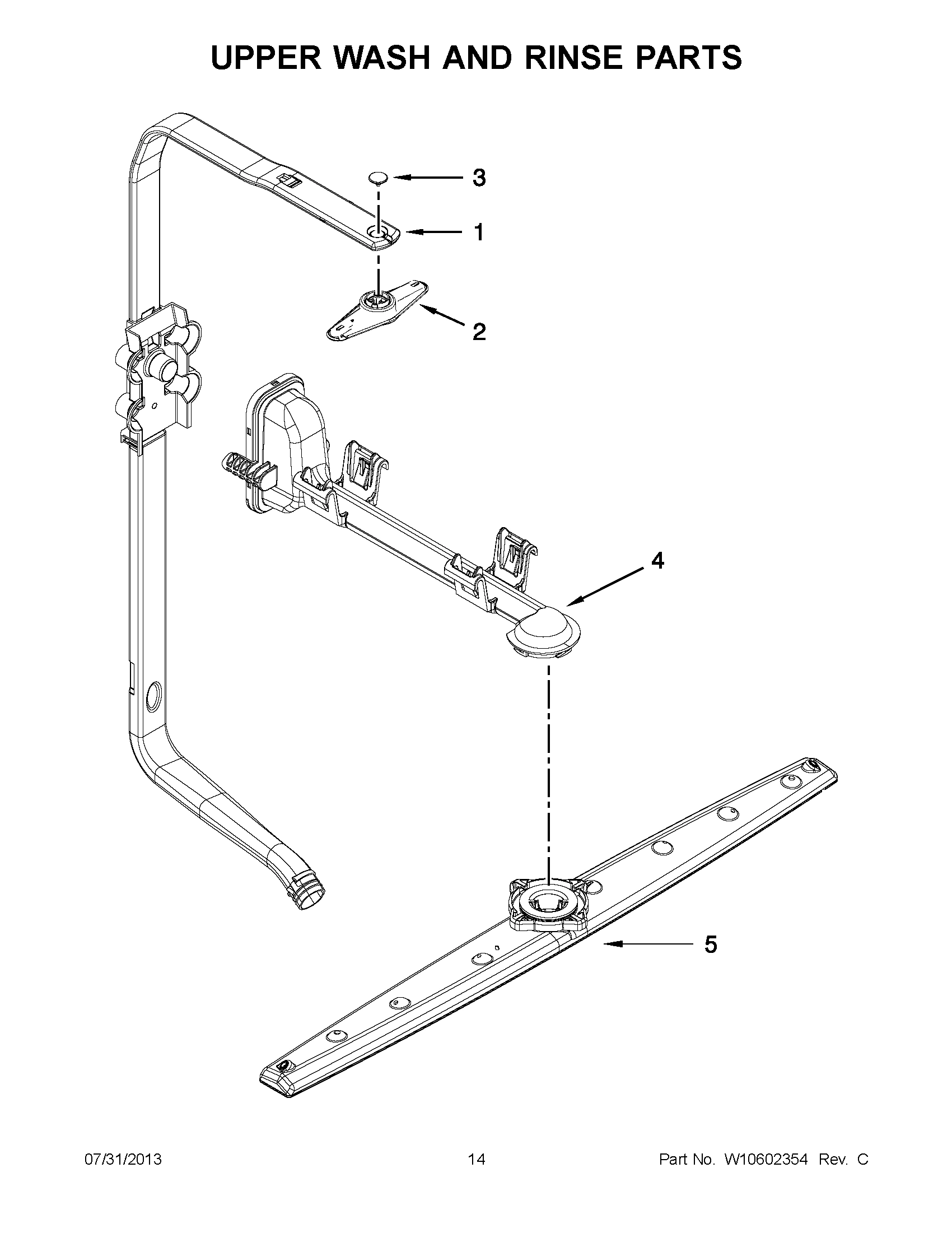 UPPER WASH AND RINSE PARTS

3

1

2

4

5

07/31/2013

14

Part No. W10602354 Rev. C