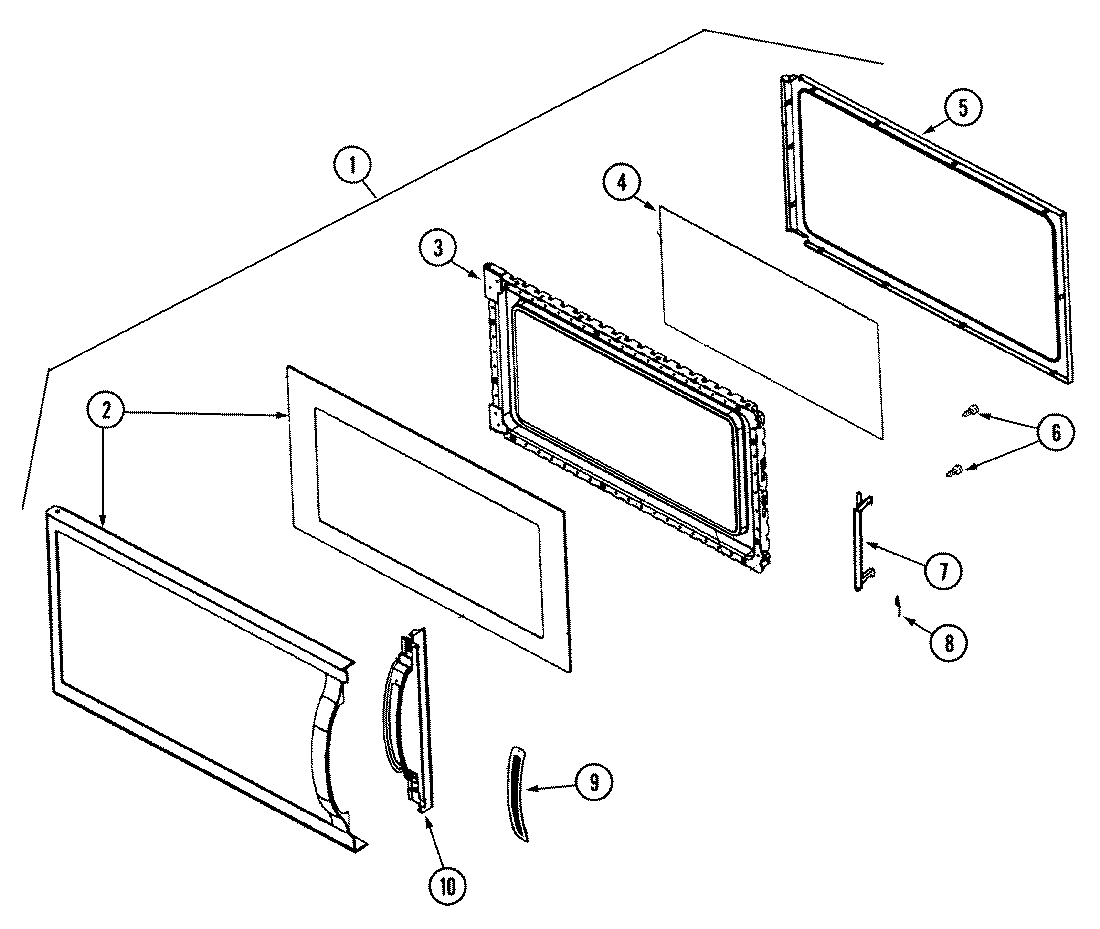 1
5
4
3
2
6
7
8
9
10