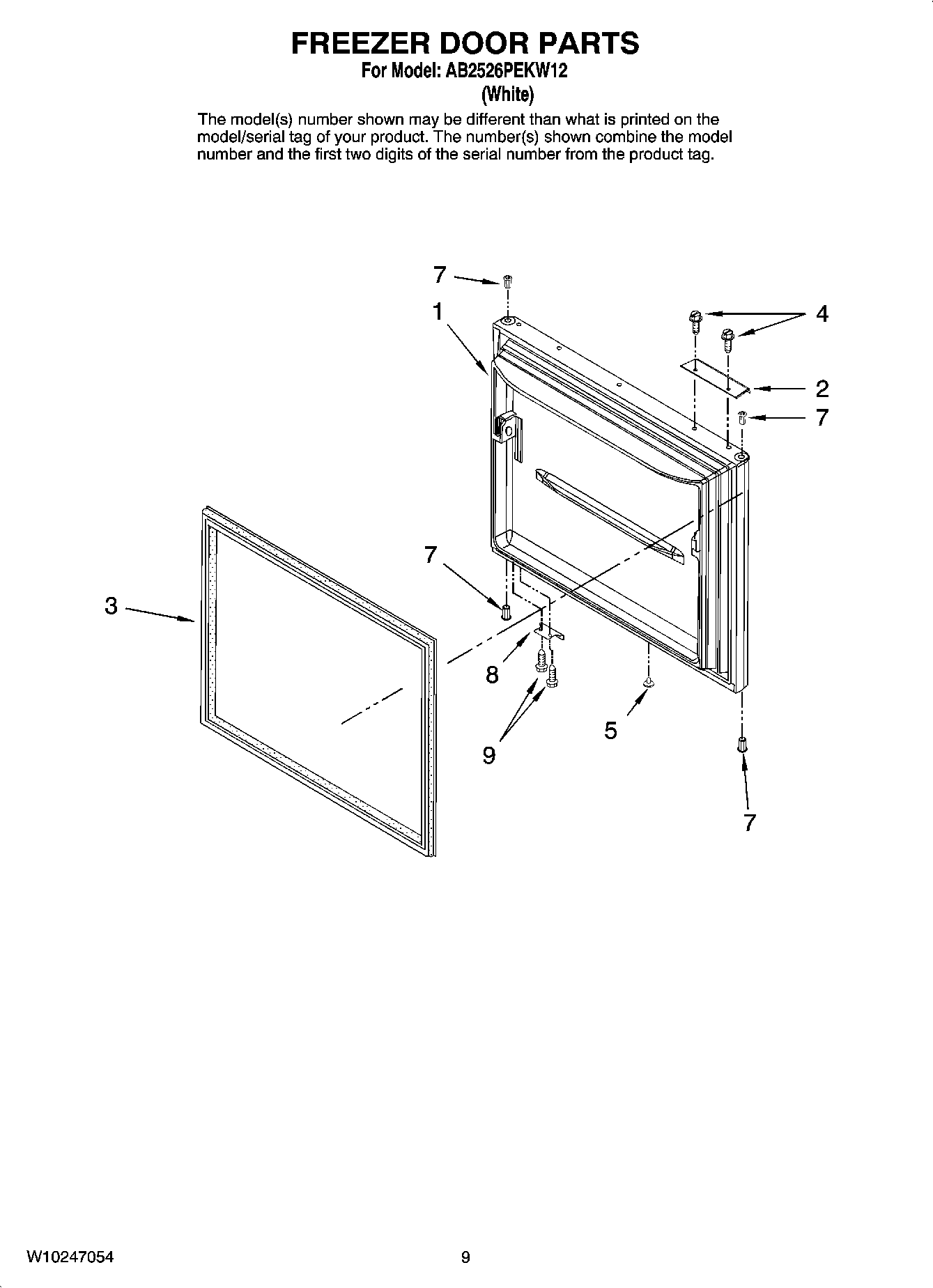 FREEZER DOOR PARTS
For Model: AB2526PEKW12
(White)

The model(s) number shown may be different than what is printed on the model/serial tag of your product. The number(s) shown combine the model number and the first two digits of the serial number from the product tag.

7
1
4
2
7
7
3
8
9
5
7

W10247054
9