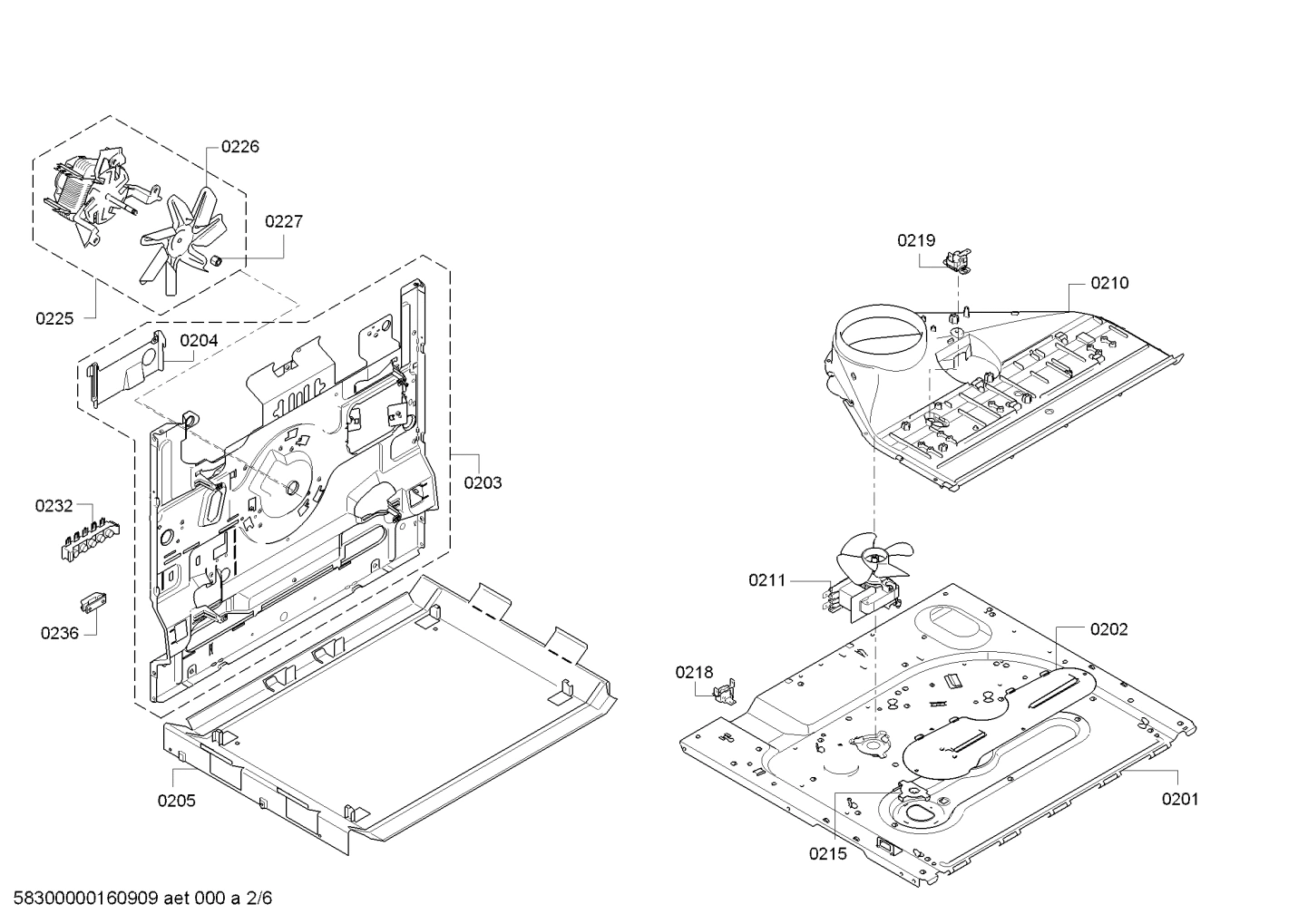 0226
0227
0225
0204
0203
0232
0236
0205
0219
0210
0211
0202
0218
0201
0215
58300000160909 aet 000 a 2/6