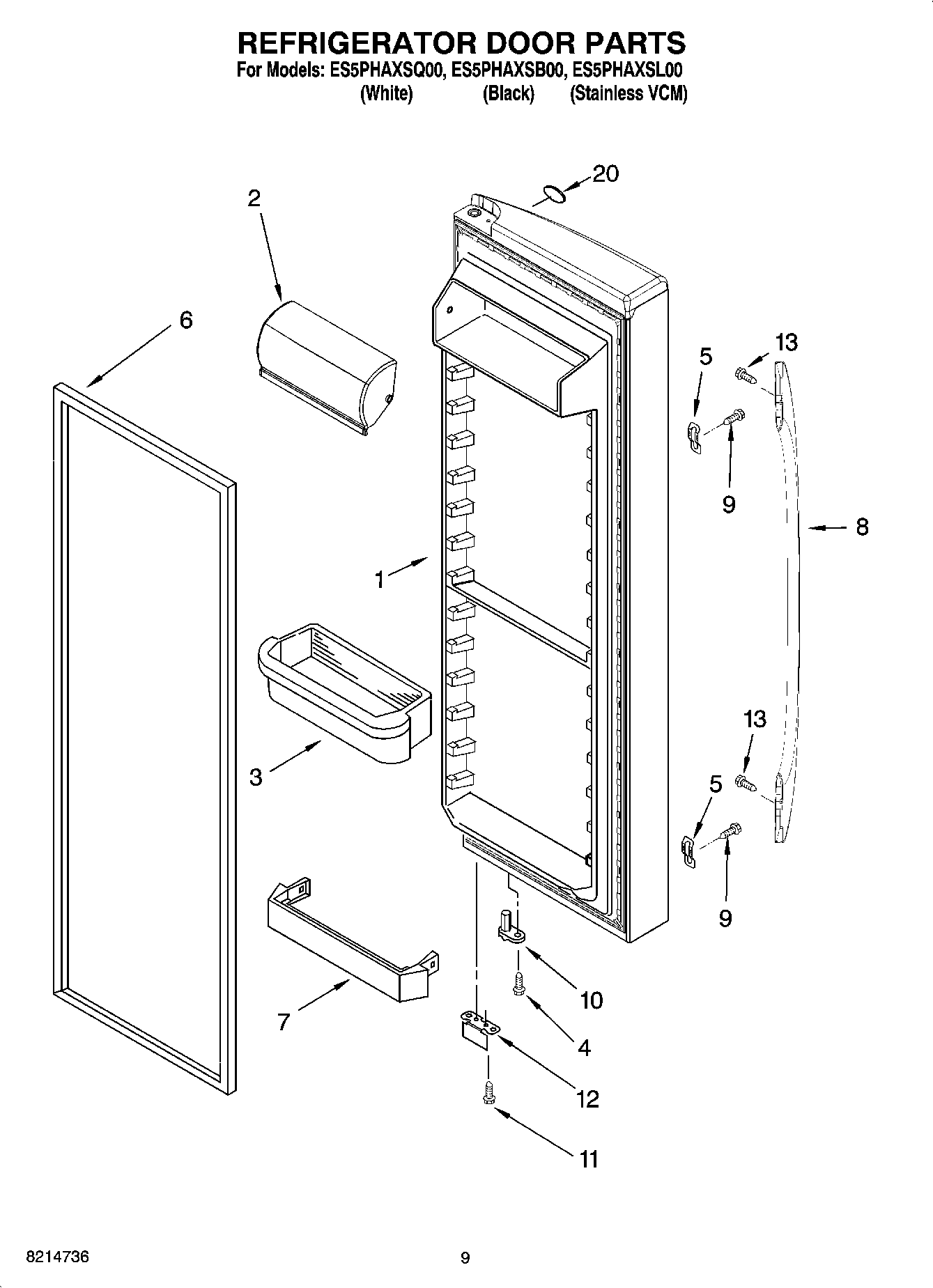 REFRIGERATOR DOOR PARTS
For Models: ES5PHAXSQ00, ES5PHAXSB00, ES5PHAXSL00
(White) (Black) (Stainless VCM)

20
2
6
13
5
9
8
1
3
13
5
9
7
10
4
12
11

8214736
9