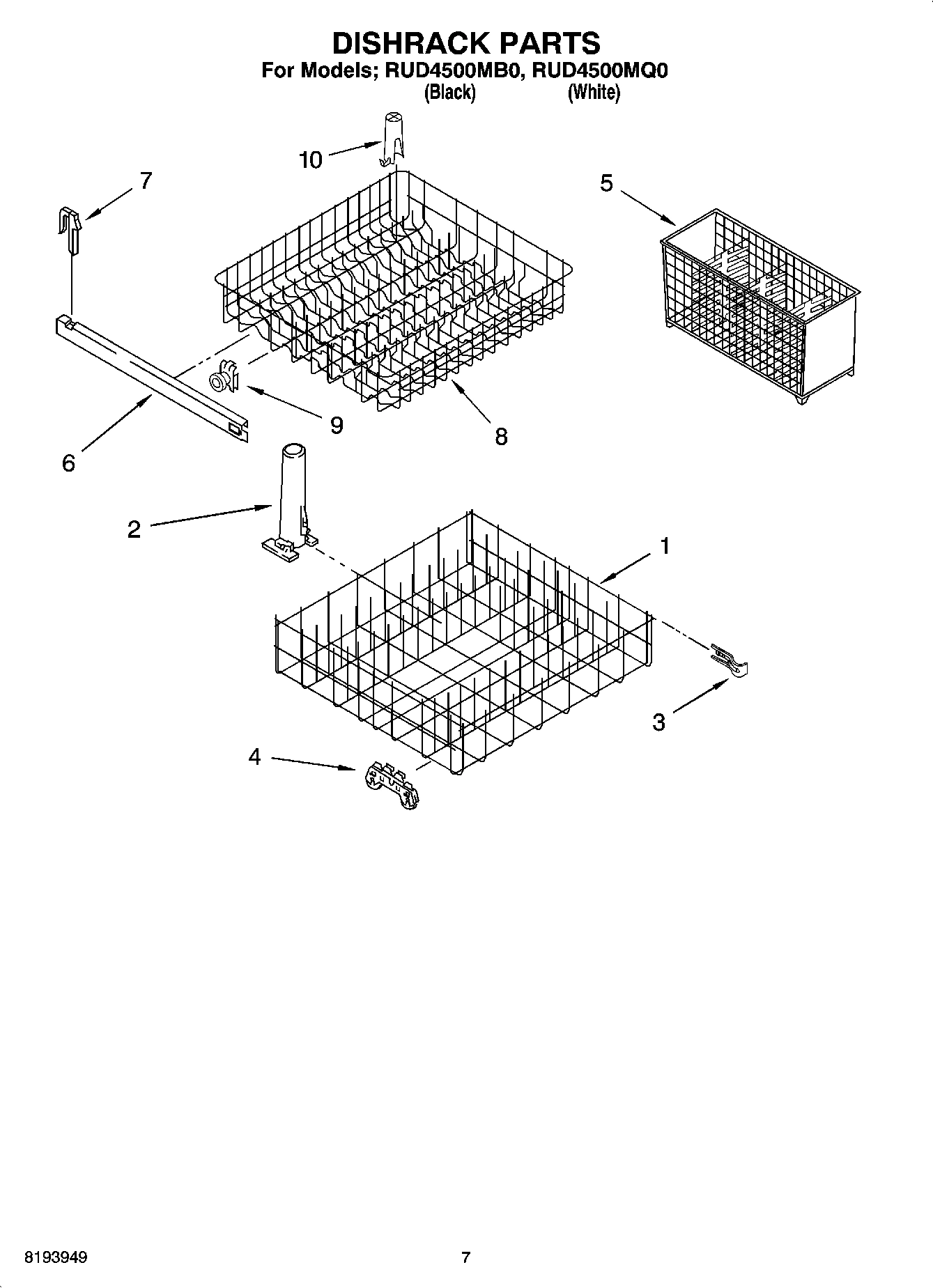 DISHRACK PARTS
For Models; RUD4500MB0, RUD4500MQ0
(Black) (White)

10
7
5
9
8
6
2
1
3
4

8193949
7