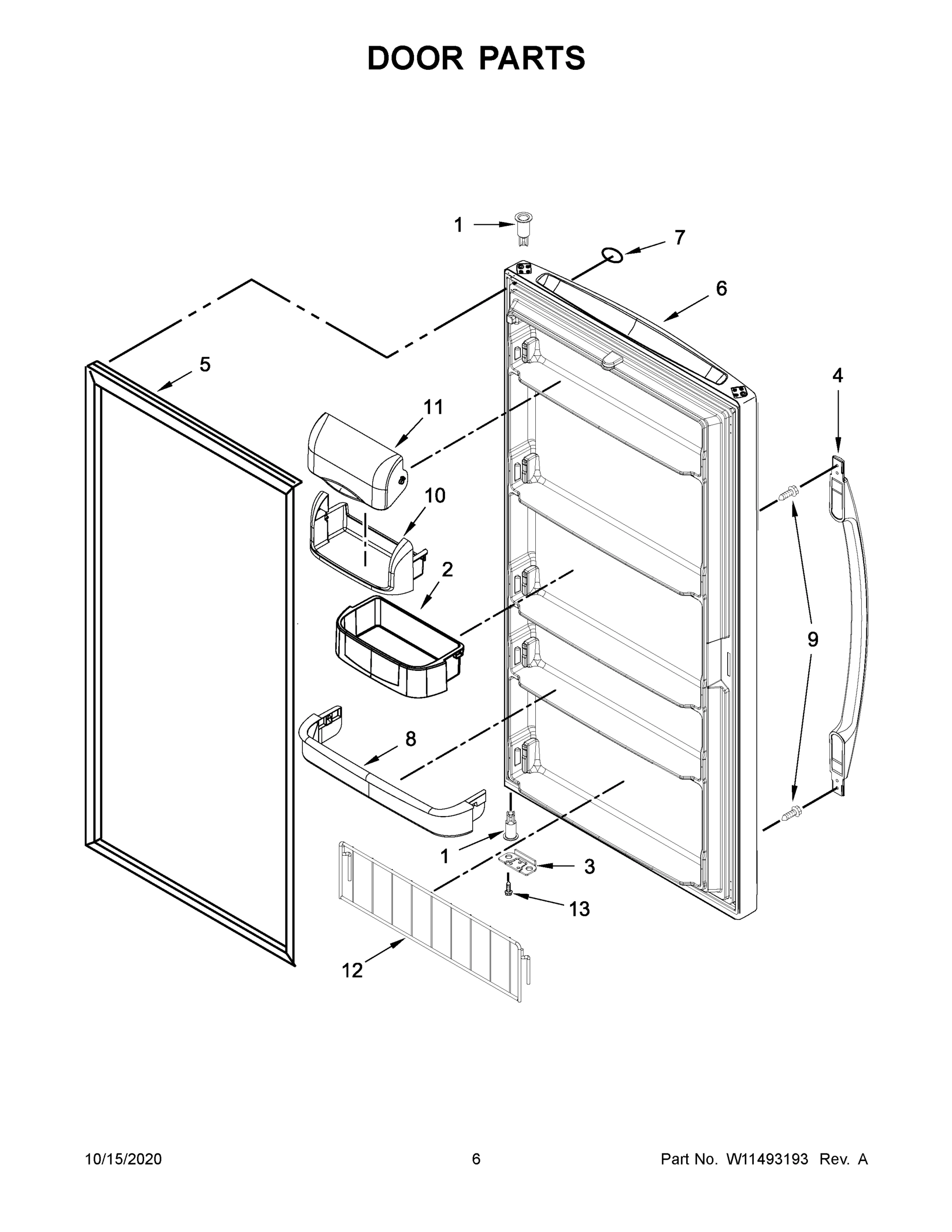 DOOR PARTS

1
7
6
5
4
11
10
2
9
8
1
3
13
12

10/15/2020
6
Part No. W11493193 Rev. A