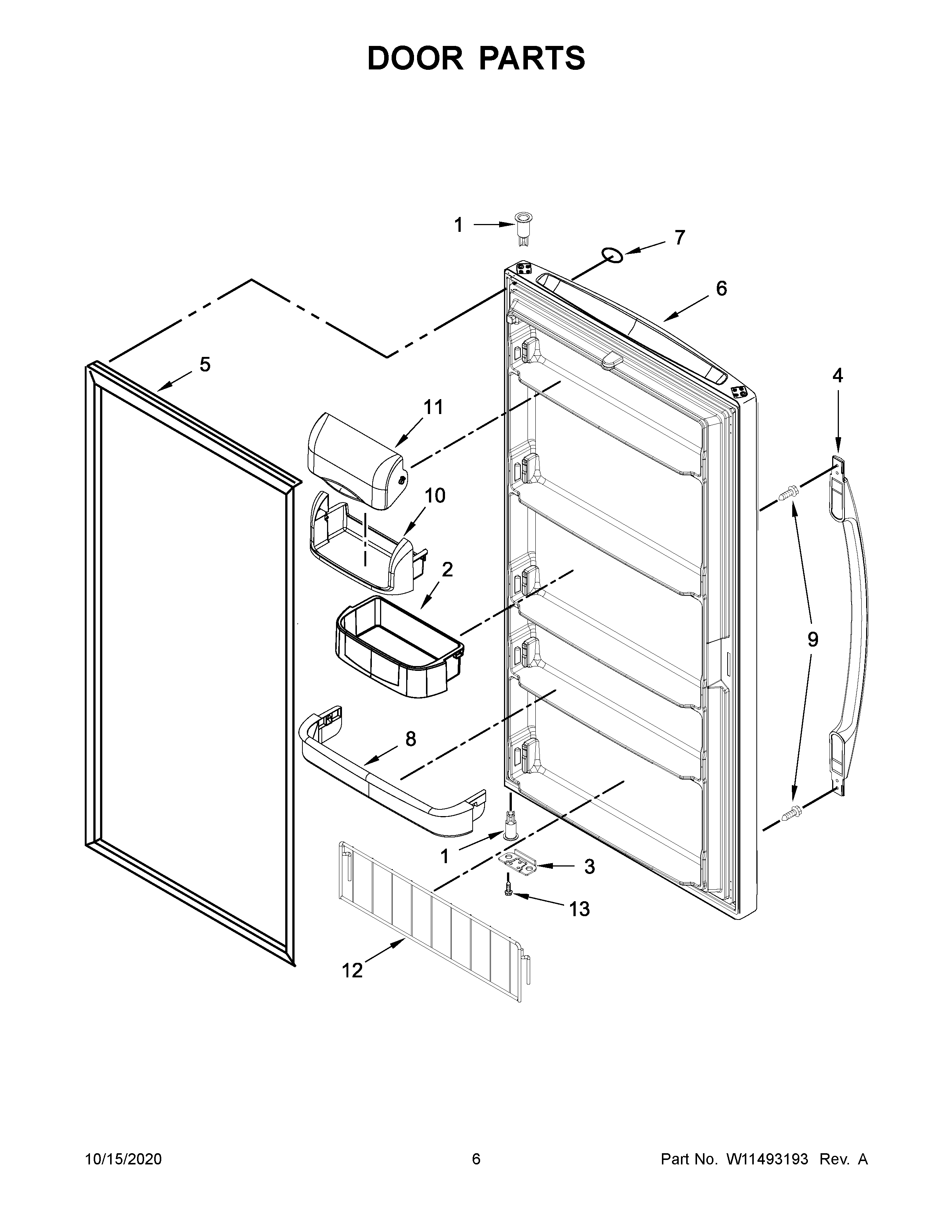 DOOR PARTS

1
7
6
5
4
11
10
2
9
8
1
3
13
12

10/15/2020
6
Part No. W11493193 Rev. A