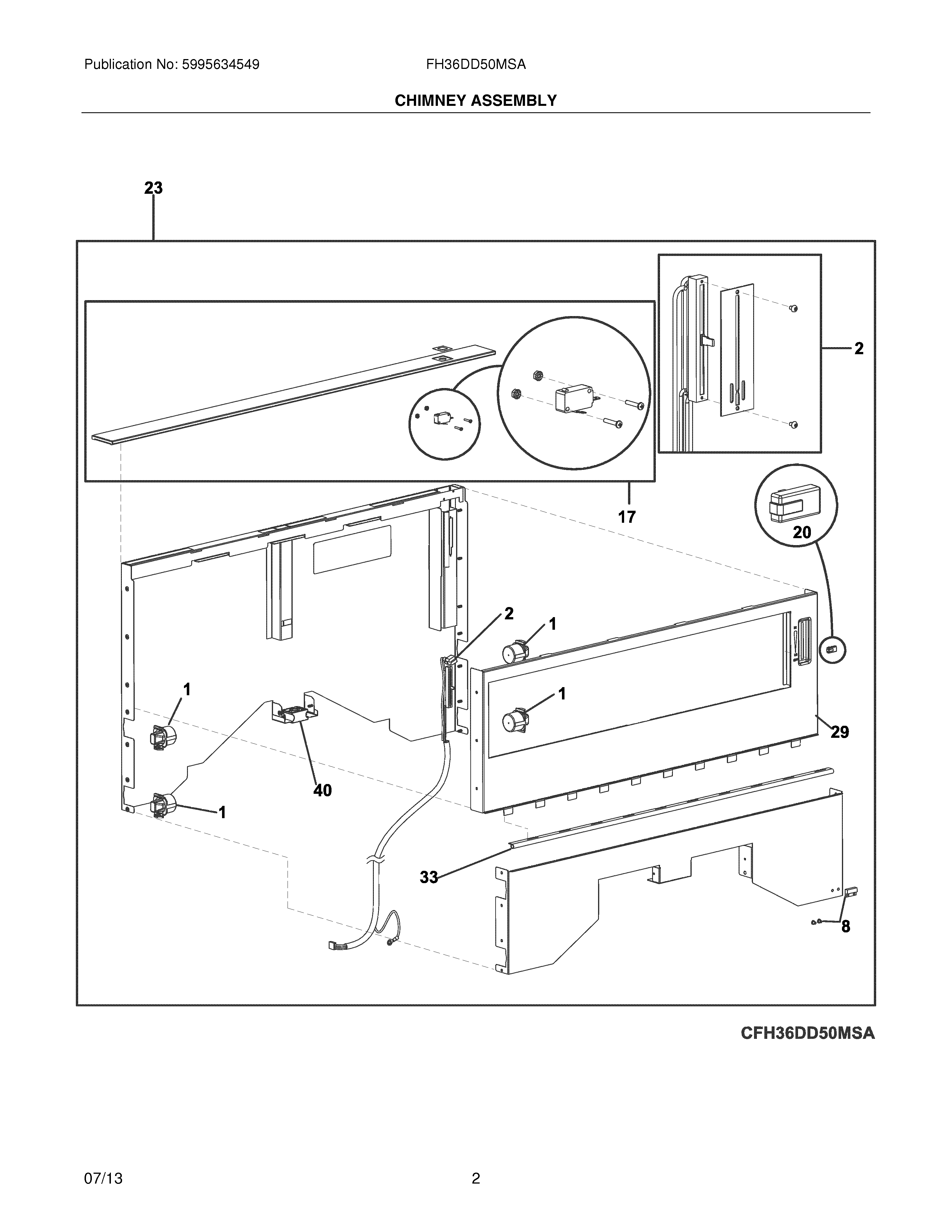 Publication No: 5995634549

FH36DD50MSA

CHIMNEY ASSEMBLY

23

2

17

20

2

1

1

1

29

40

1

33

8

CFH36DD50MSA

07/13

2