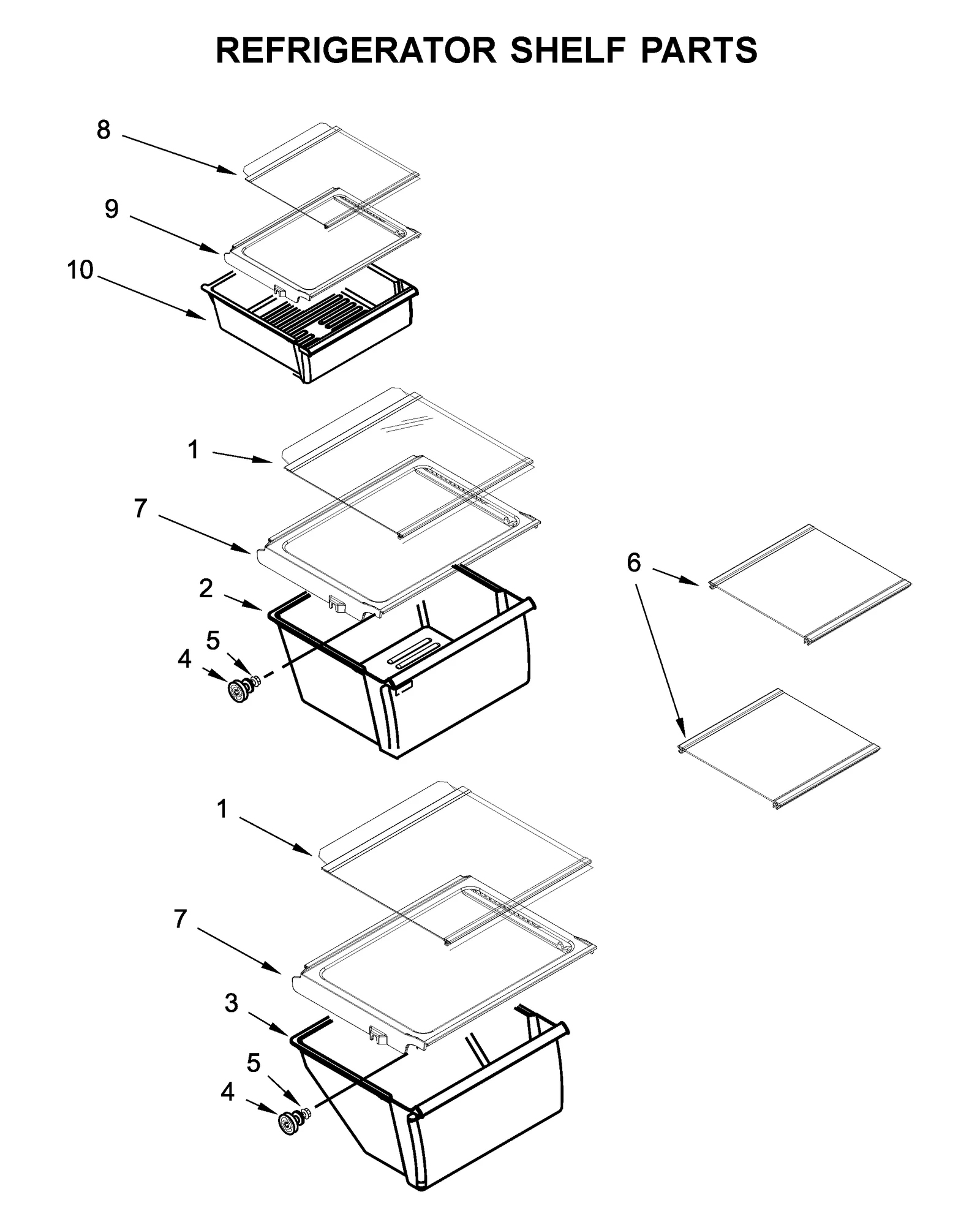 REFRIGERATOR SHELF PARTS

8

9

10

1

7

2

5

4

6

1

7

3

5

4