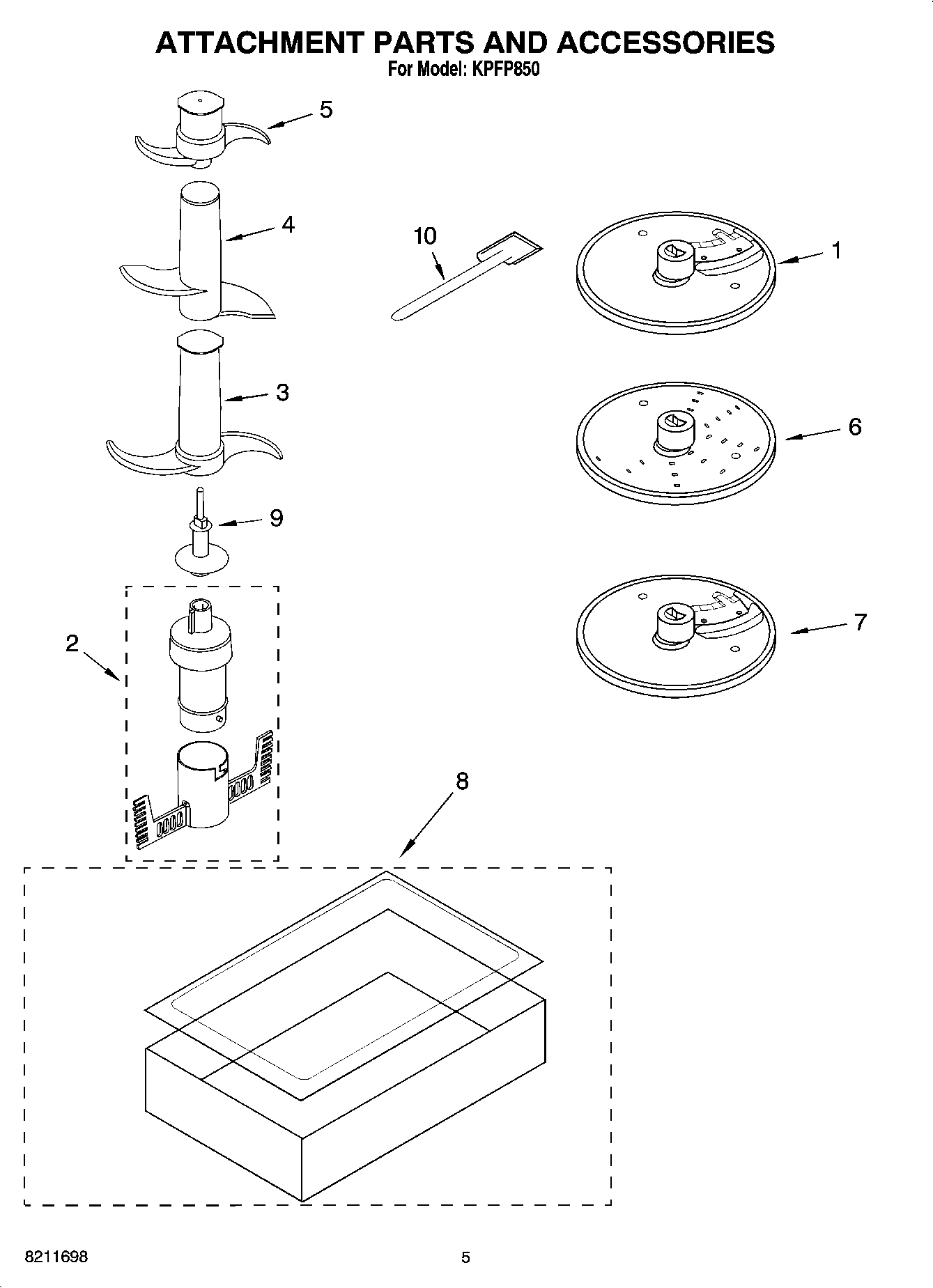 ATTACHMENT PARTS AND ACCESSORIES
For Model: KPFP850

5

4

10

1

3

6

9

2

7

8

8211698

5