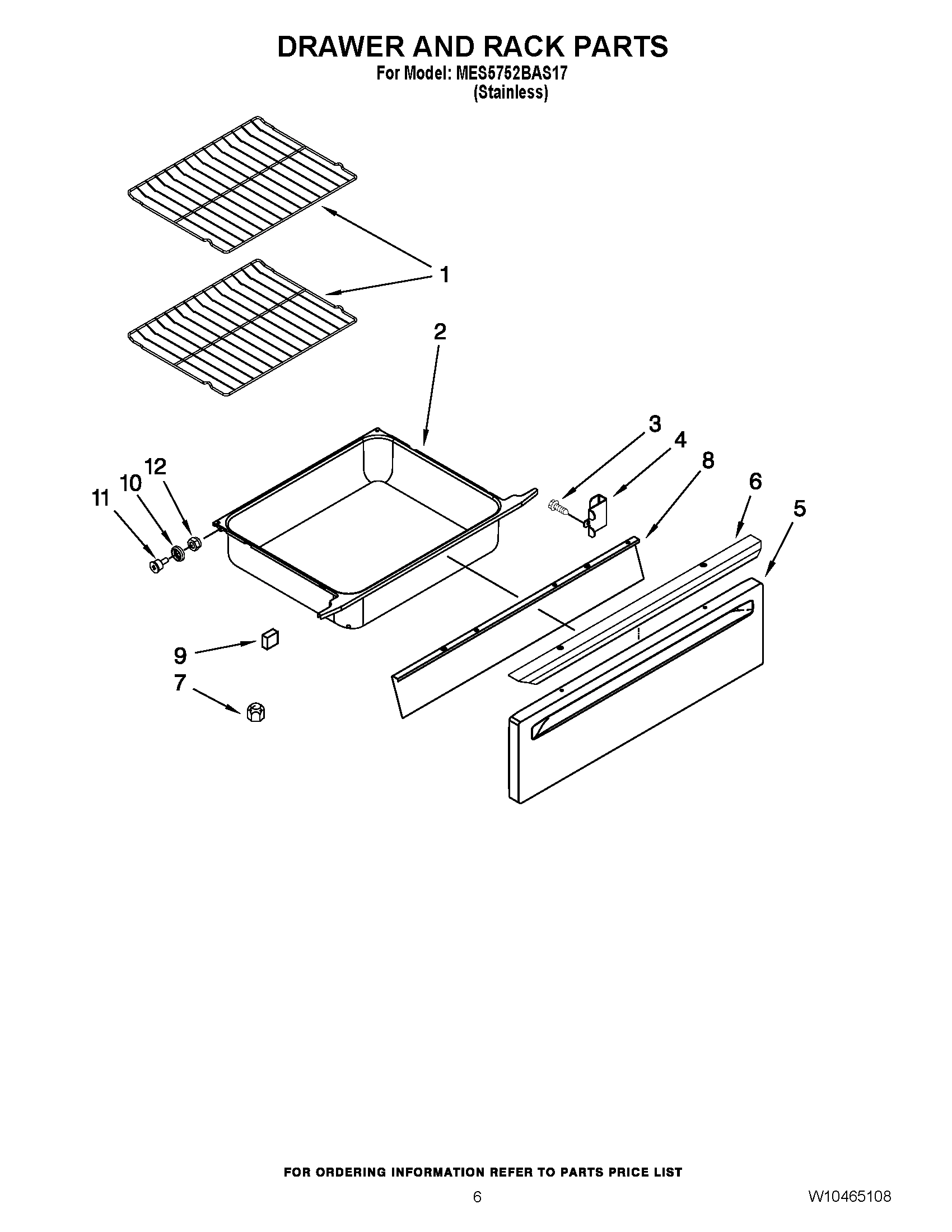 DRAWER AND RACK PARTS
For Model: MES5752BAS17
(Stainless)

1
2
3
4
8
6
5
12
10
11
9
7

FOR ORDERING INFORMATION REFER TO PARTS PRICE LIST

6

W10465108