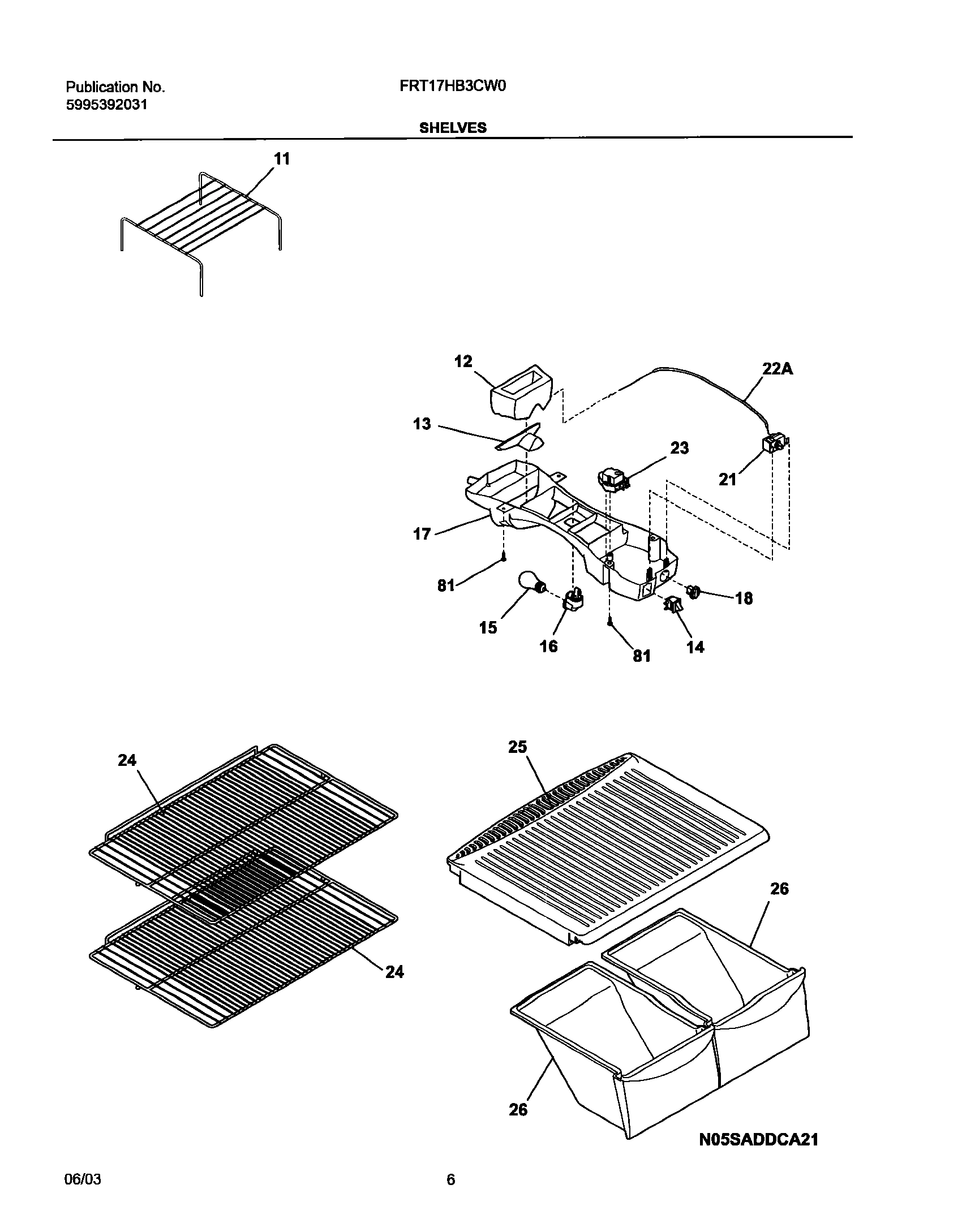 Publication No.
5995392031

FRT17HB3CW0

SHELVES

11

12

22A

13

23

21

17

81

18

15

16

81

14

24

25

26

24

26

N05SADDCA21

06/03

6