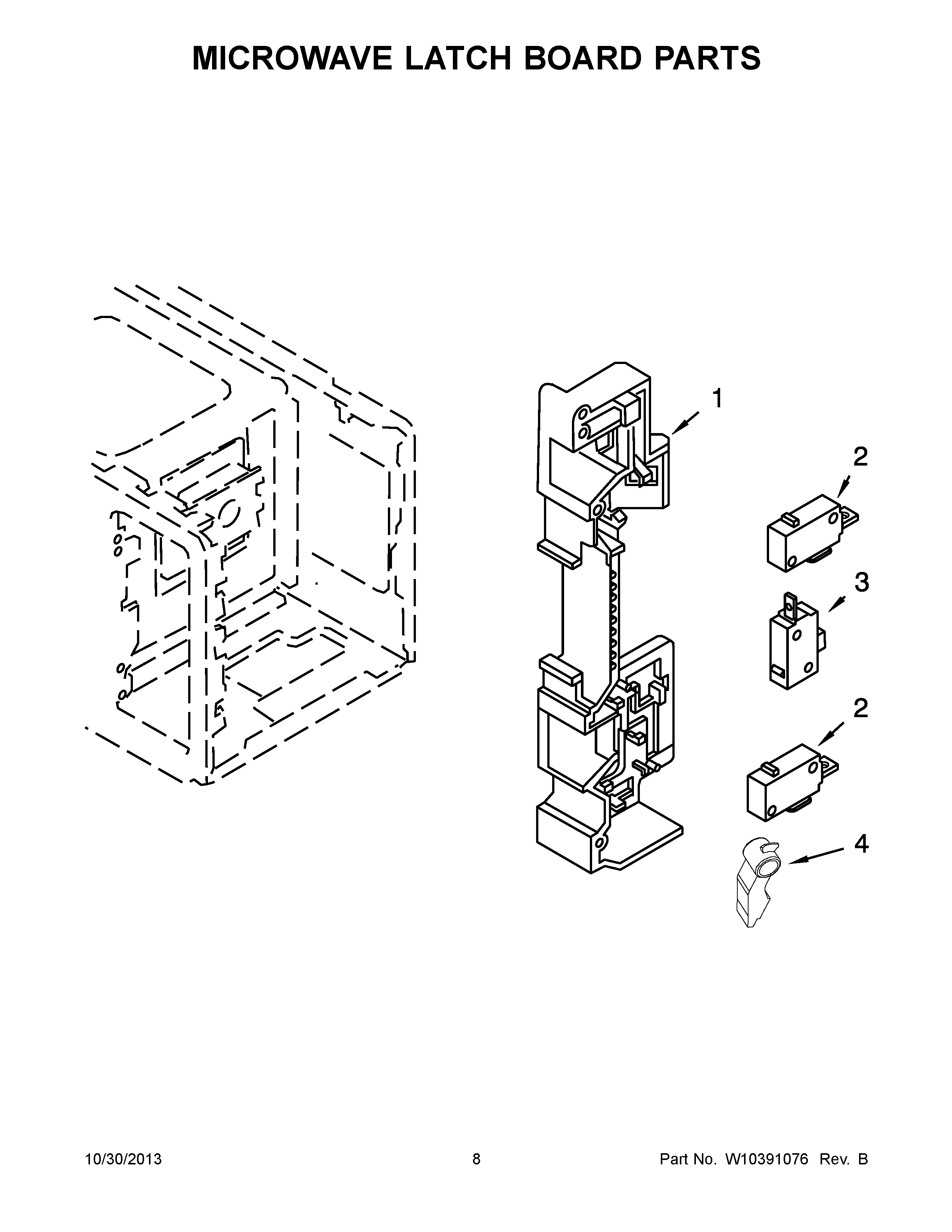 MICROWAVE LATCH BOARD PARTS

1

2

3

2

4

10/30/2013

8

Part No. W10391076 Rev. B