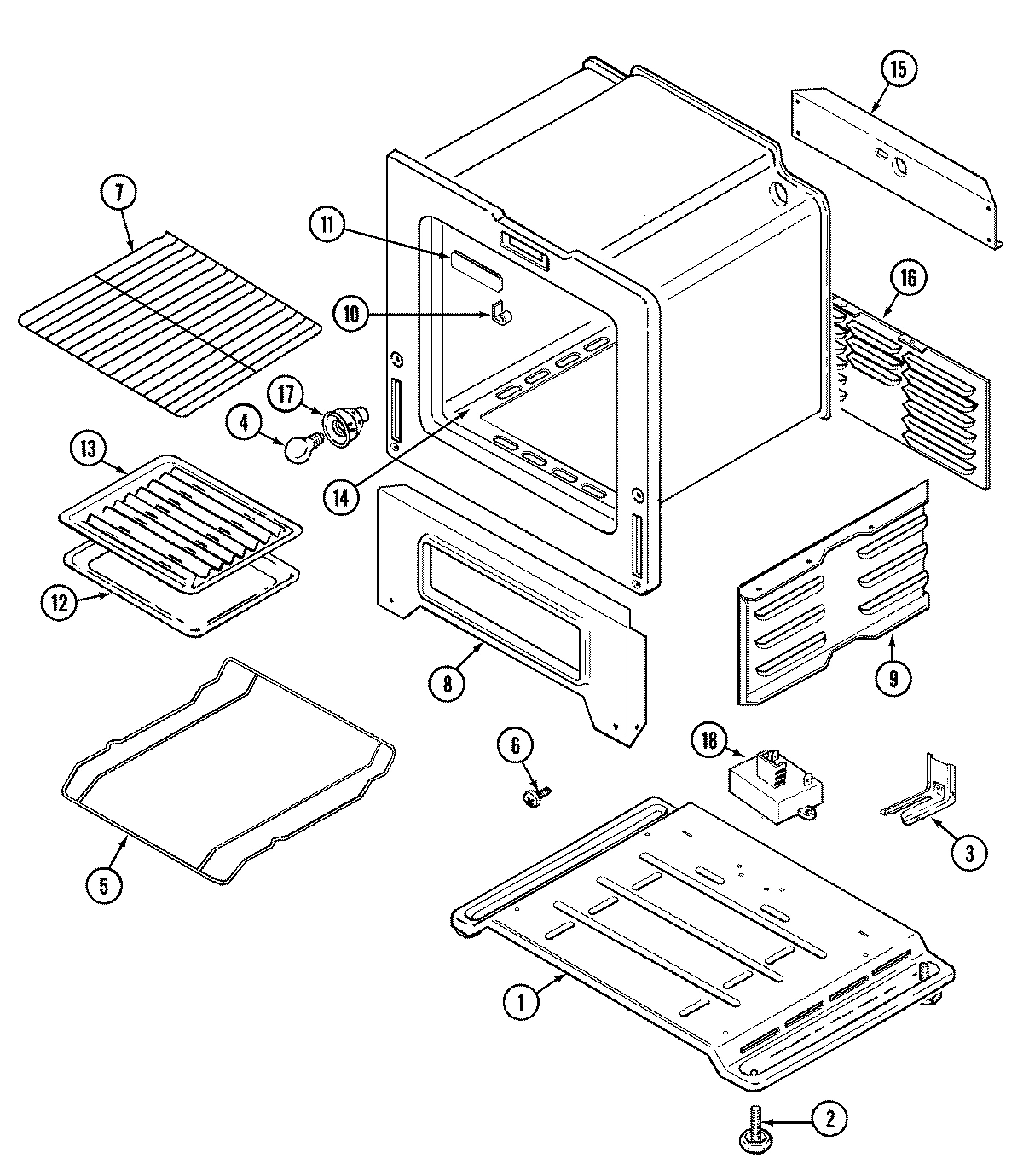 15
7
11
16
10
17
4
13
14
12
8
9
6
18
5
3
1
2