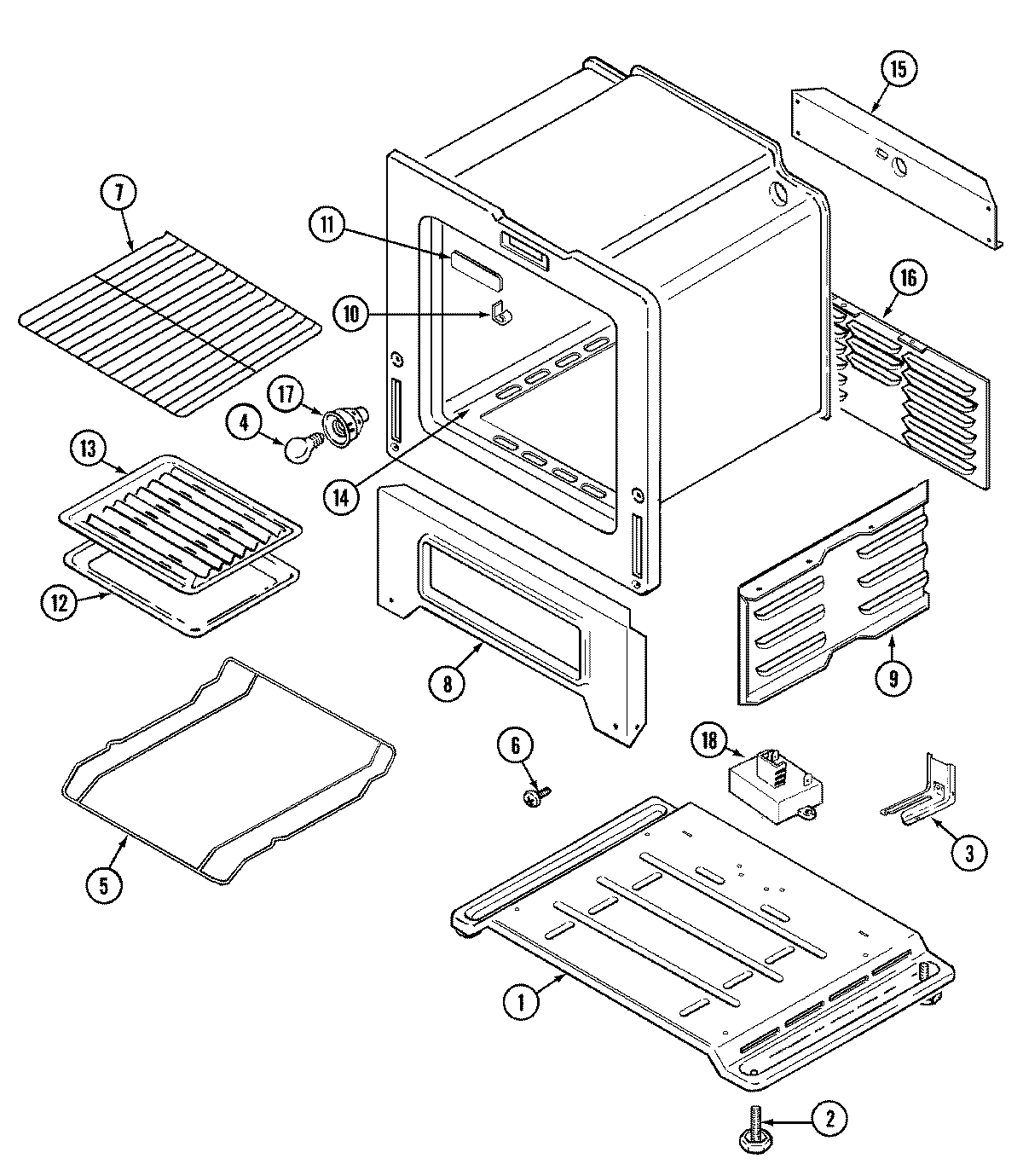 15
7
11
16
10
17
4
13
14
12
8
9
6
18
5
3
1
2