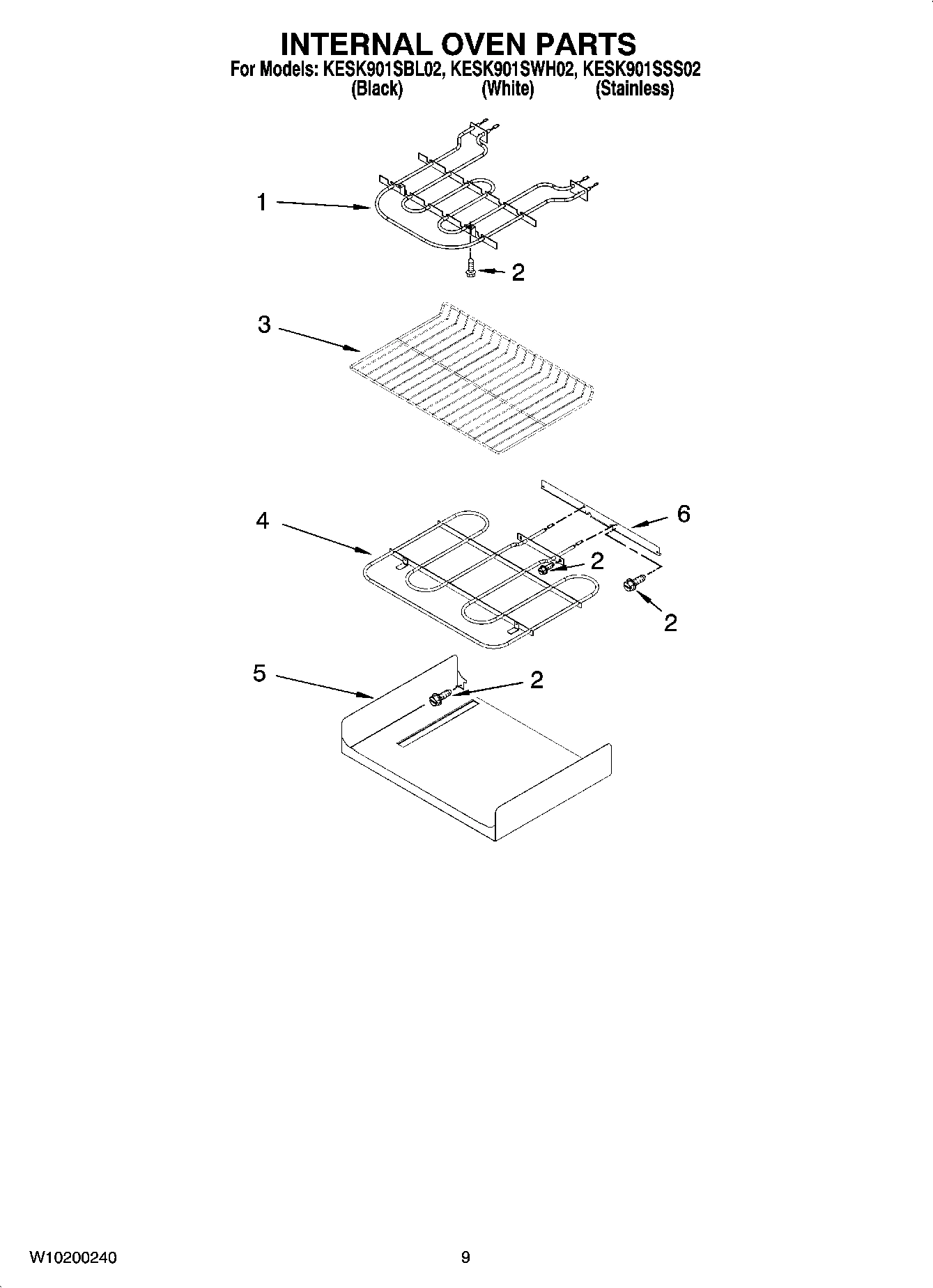 INTERNAL OVEN PARTS
For Models: KESK901SBL02, KESK901SWH02, KESK901SSS02
(Black) (White) (Stainless)

1
2
3
4
6
2
2
5
2

W10200240
9