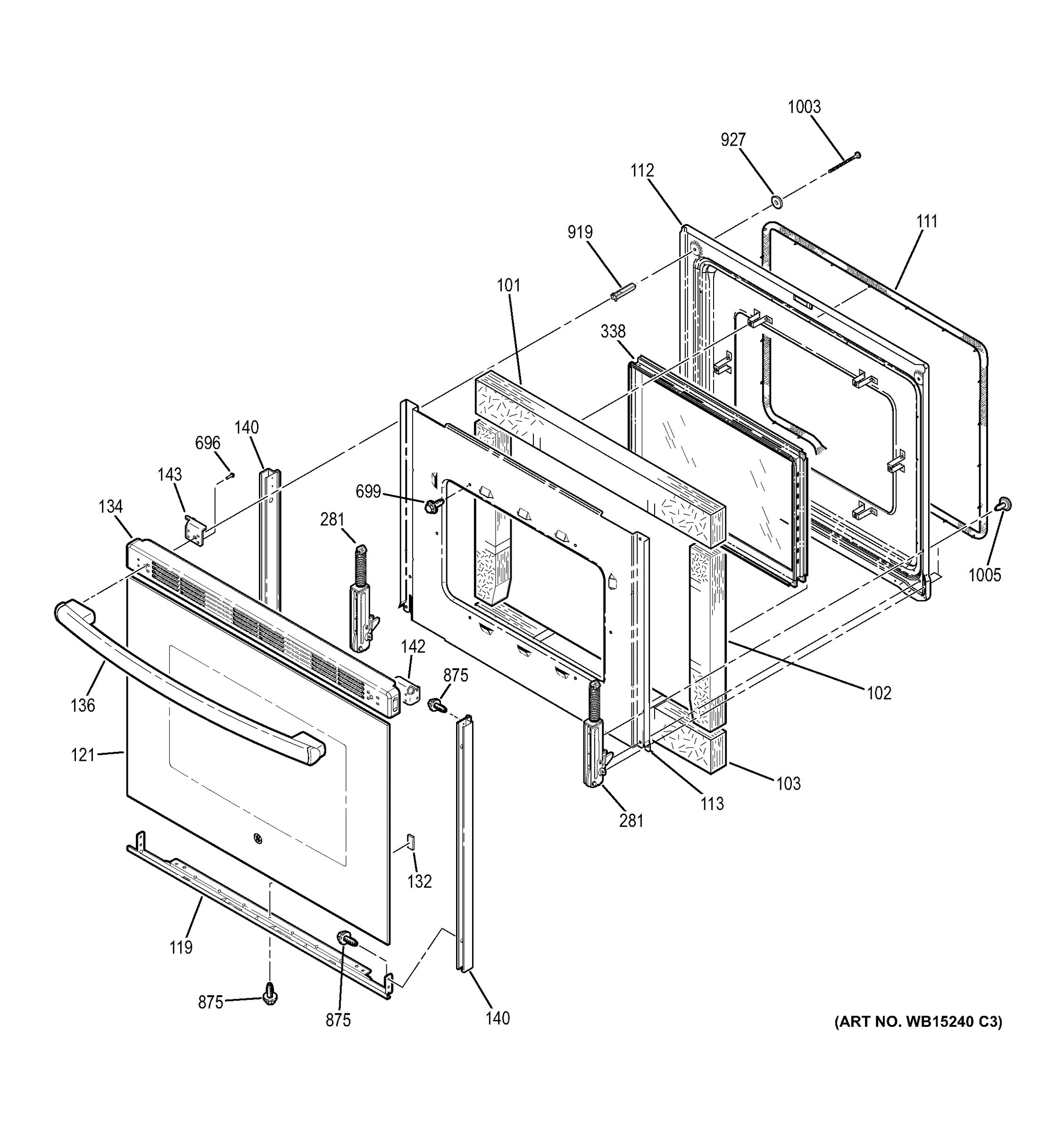 1003
927
112
111
919
101
338
140
696
143
699
134
281
1005
142
875
136
102
121
103
113
281
132
119
875
875
140
(ART NO. WB15240 C3)